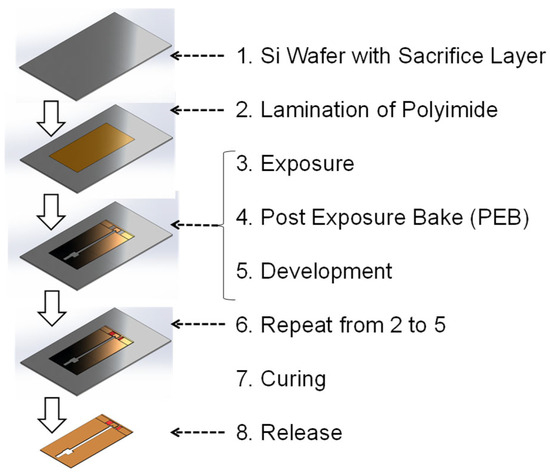 1. Si Wafer with Sacrifice Layer
2. Lamination of Polyimide
3. Exposure
4. Post Exposure Bake (PEB)
5. Development
6. Repeat from 2 to 5
7. Curing
8. Release