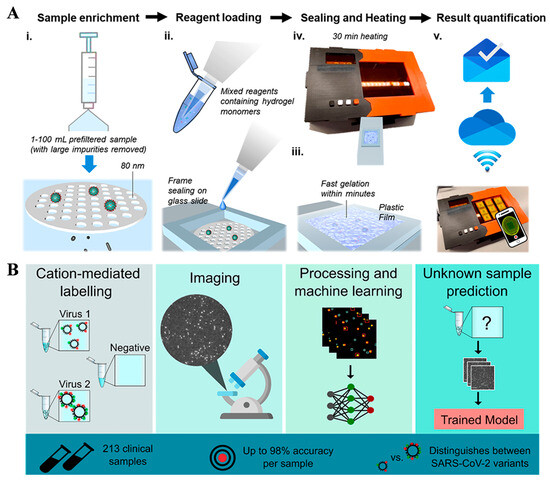 A

Sample enrichment → Reagent loading → Sealing and Heating → Result quantification

i.

1-100 mL prefiltered sample (with large impurities removed)

80 nm

ii.

Mixed reagents containing hydrogel monomers

Frame sealing on glass slide

iv.

30 min heating

iii.

Fast gelation within minutes

Plastic Film

v.

B

Cation-mediated labelling

Virus 1

Negative

Virus 2

Imaging

Processing and machine learning

Unknown sample prediction

?

Trained Model

213 clinical samples

Up to 98% accuracy per sample

vs.

Distinguishes between SARS-CoV-2 variants