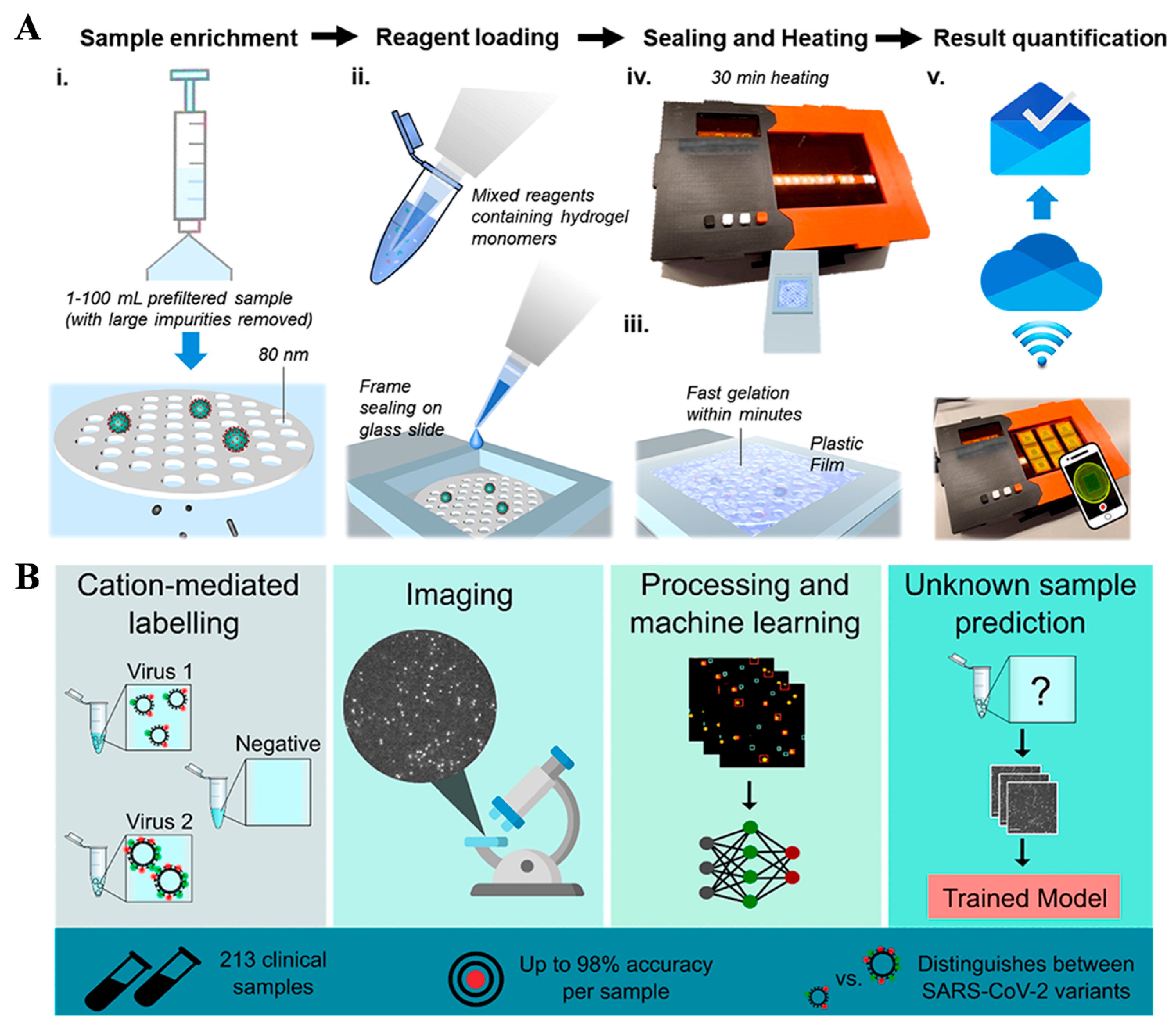 A

Sample enrichment → Reagent loading → Sealing and Heating → Result quantification

i.

1-100 mL prefiltered sample (with large impurities removed)

80 nm

ii.

Mixed reagents containing hydrogel monomers

Frame sealing on glass slide

iv.

30 min heating

iii.

Fast gelation within minutes

Plastic Film

v.

B

Cation-mediated labelling

Virus 1

Negative

Virus 2

Imaging

Processing and machine learning

Unknown sample prediction

?

Trained Model

213 clinical samples

Up to 98% accuracy per sample

vs.

Distinguishes between SARS-CoV-2 variants