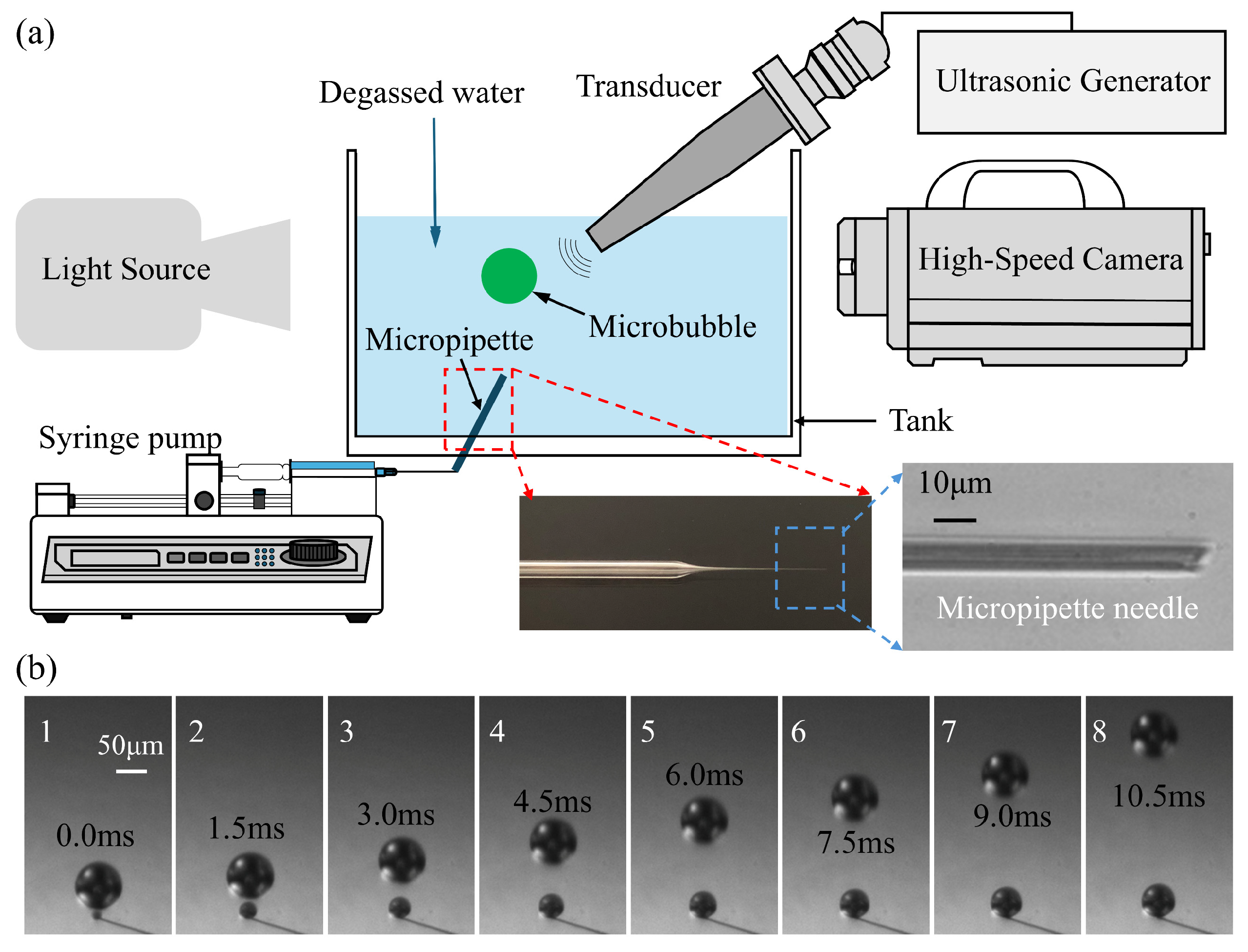 (a)

Degassed water

Transducer

Ultrasonic Generator

Light Source

High-Speed Camera

Microbubble

Micropipette

Tank

Syringe pump

10μm

Micropipette needle

(b)

1 50μm 0.0ms

2 1.5ms

3 3.0ms

4 4.5ms

5 6.0ms

6 7.5ms

7 9.0ms

8 10.5ms