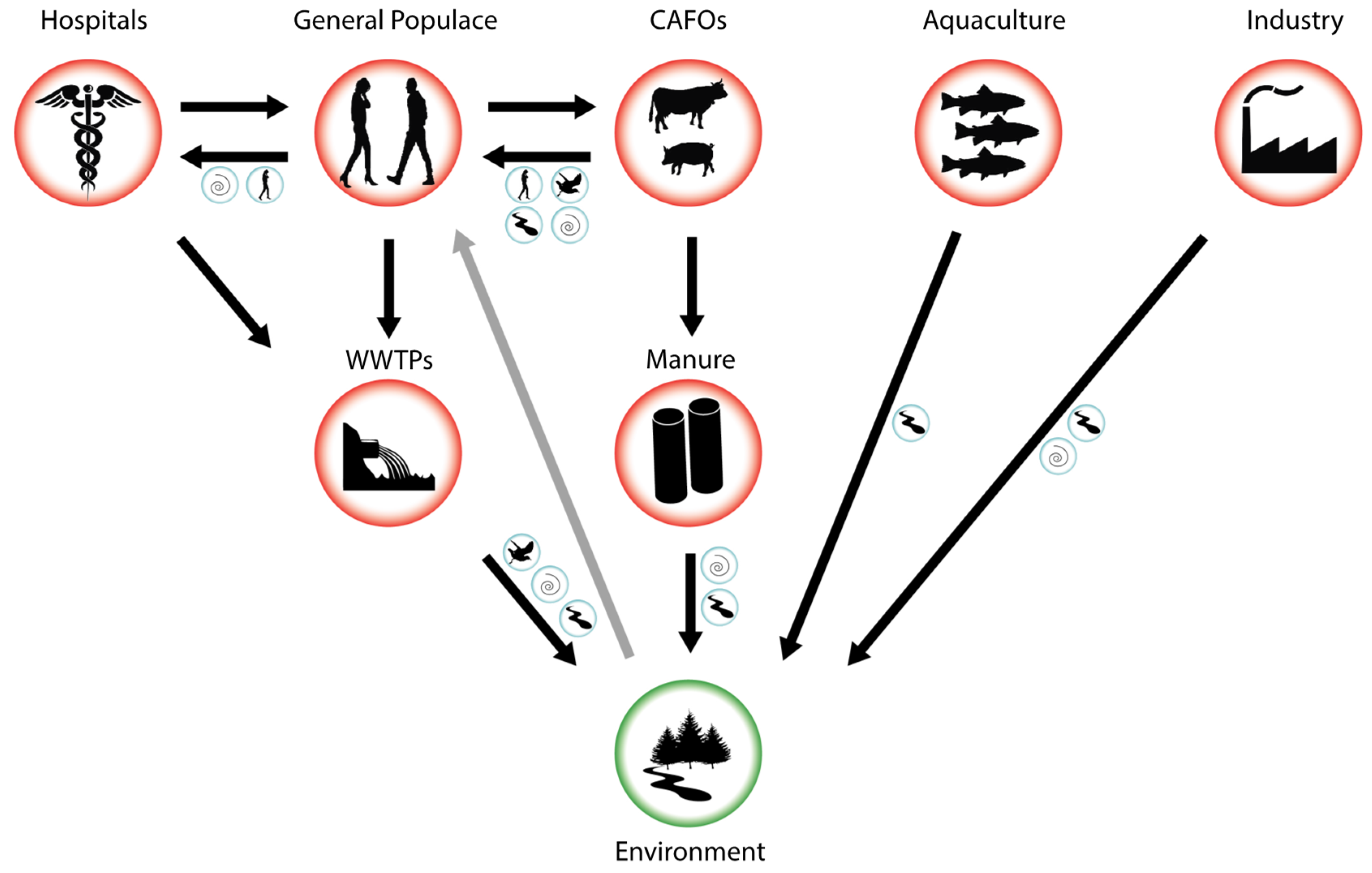 Hospitals
General Populace
CAFOs
Aquaculture
Industry

WWTPs
Manure

Environment