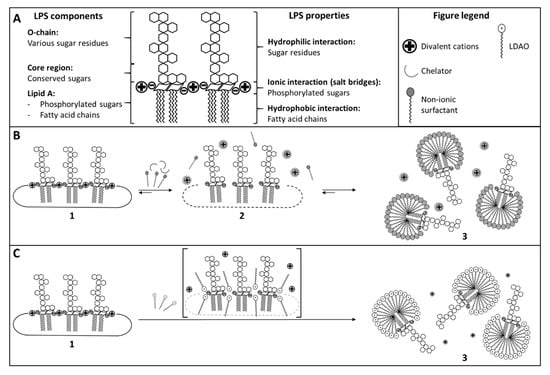 A

LPS components

O-chain:
Various sugar residues

Core region:
Conserved sugars

Lipid A:
- Phosphorylated sugars
- Fatty acid chains

LPS properties

Hydrophilic interaction:
Sugar residues

Ionic interaction (salt bridges):
Phosphorylated sugars

Hydrophobic interaction:
Fatty acid chains

Figure legend

Divalent cations

LDAO

Chelator

Non-ionic surfactant

B

1

2

3

C

1

3