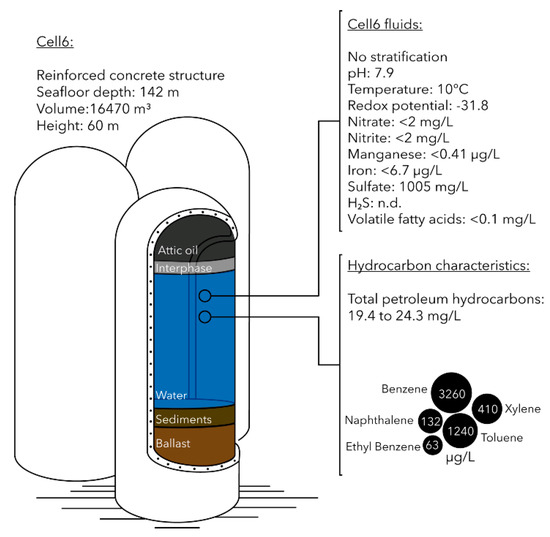 Cell6:

Reinforced concrete structure
Seafloor depth: 142 m
Volume:16470 m³
Height: 60 m

Attic oil
Interphase
Water
Sediments
Ballast

Cell6 fluids:

No stratification
pH: 7.9
Temperature: 10°C
Redox potential: -31.8
Nitrate: <2 mg/L
Nitrite: <2 mg/L
Manganese: <0.41 μg/L
Iron: <6.7 μg/L
Sulfate: 1005 mg/L
$H_2S$: n.d.
Volatile fatty acids: <0.1 mg/L

Hydrocarbon characteristics:

Total petroleum hydrocarbons: 19.4 to 24.3 mg/L

Benzene 3260
410 Xylene
Naphthalene 132
1240 Toluene
Ethyl Benzene 63
μg/L