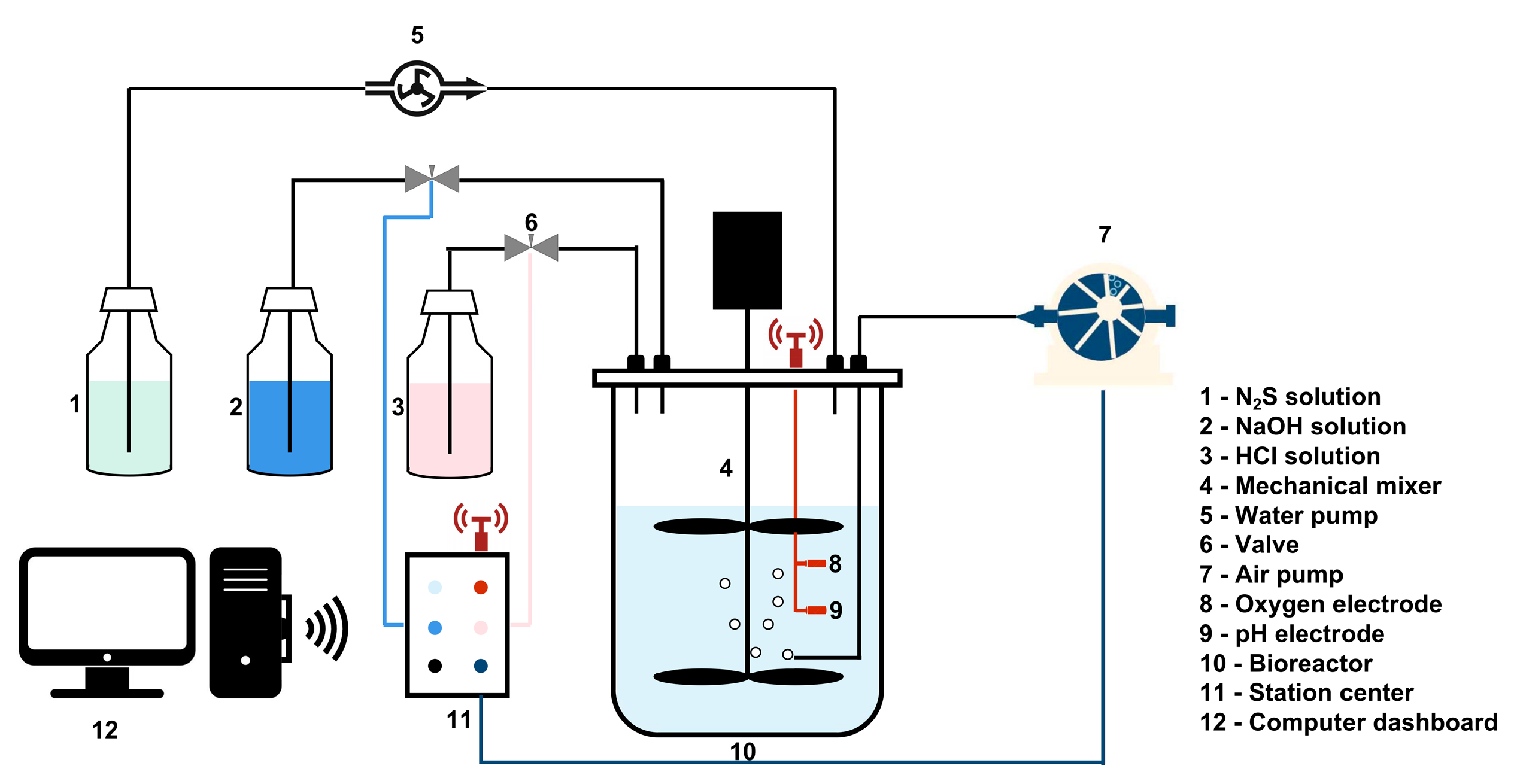 5

6

7

1

2

3

4

8

9

12

11

10

1 - $N_2S$ solution
2 - NaOH solution
3 - HCl solution
4 - Mechanical mixer
5 - Water pump
6 - Valve
7 - Air pump
8 - Oxygen electrode
9 - pH electrode
10 - Bioreactor
11 - Station center
12 - Computer dashboard