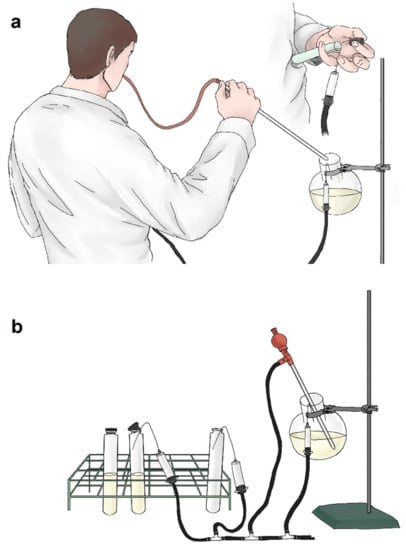 a

b