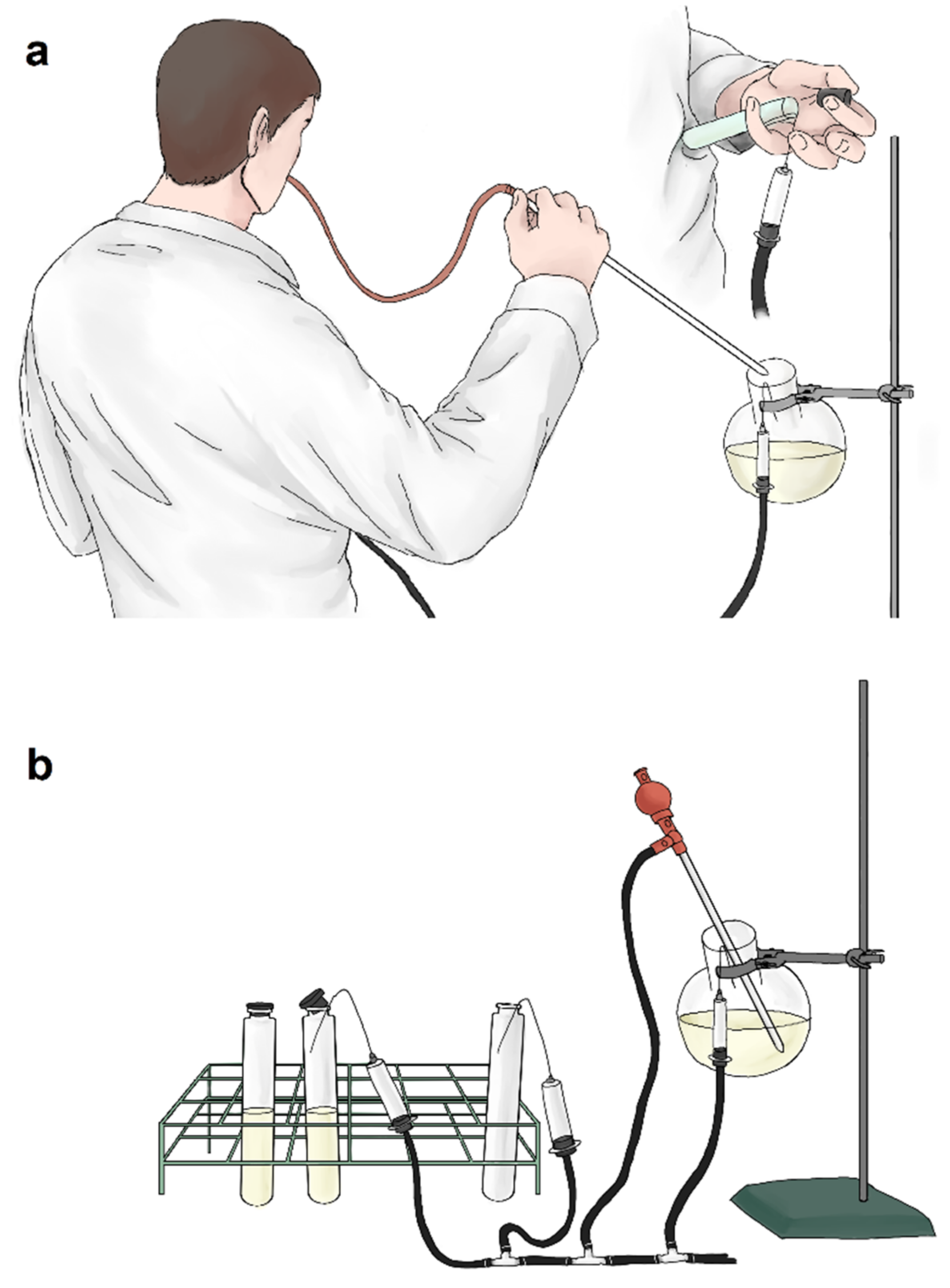 a

b