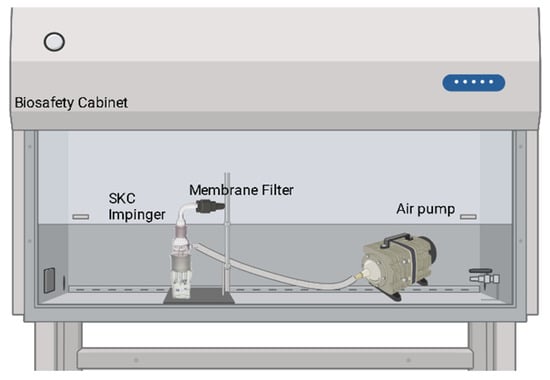 Biosafety Cabinet

SKC Impinger

Membrane Filter

Air pump