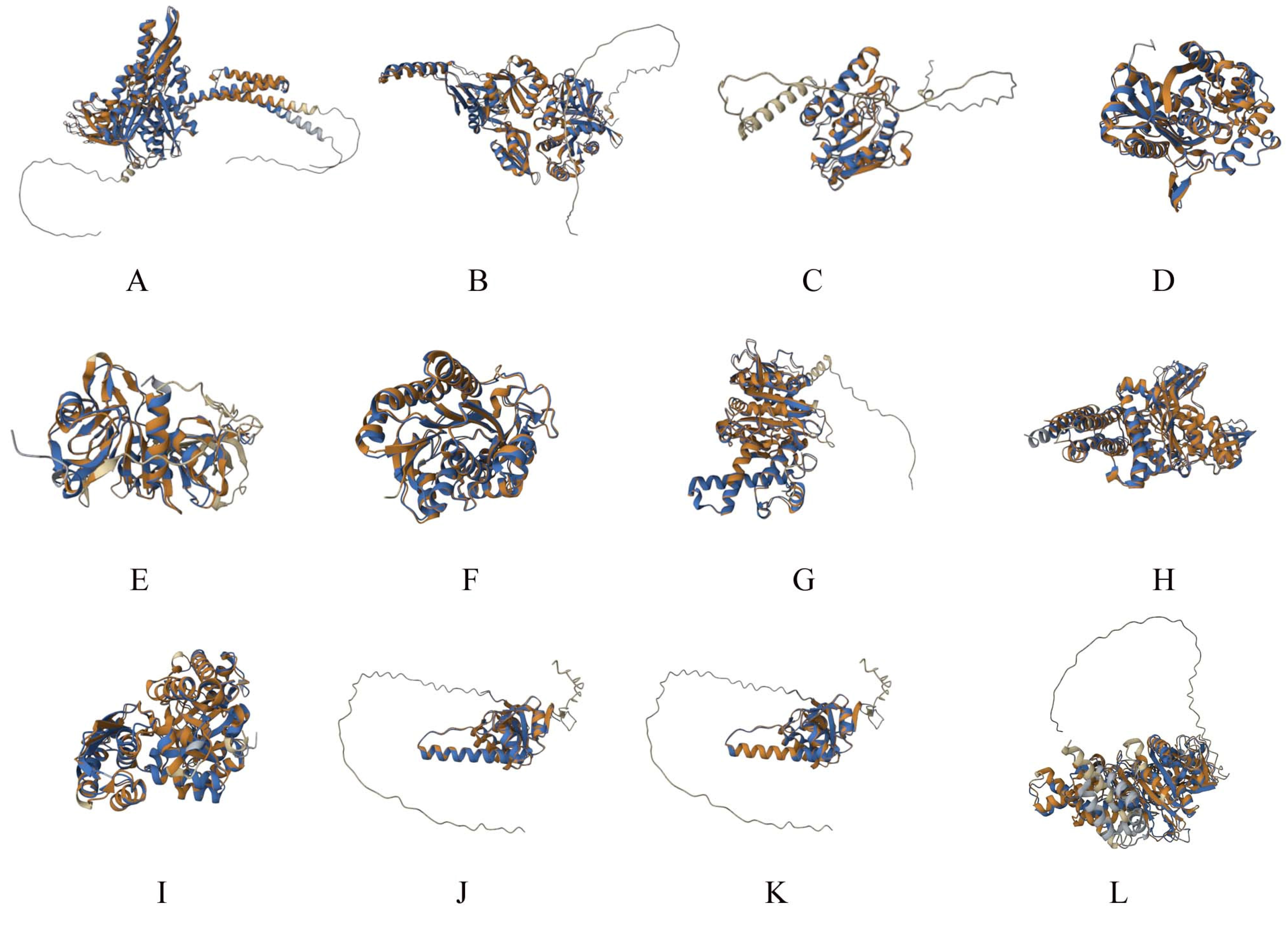 A B C D

E F G H

I J K L