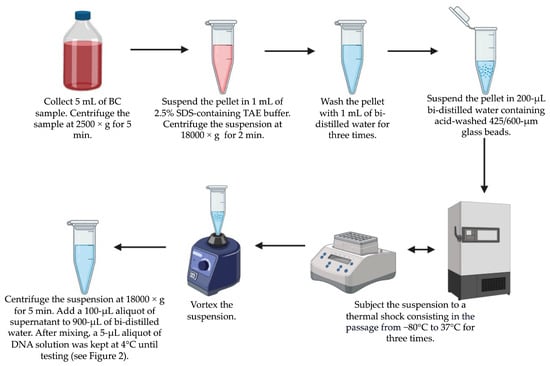 Collect 5 mL of BC sample. Centrifuge the sample at 2500 × g for 5 min.

Suspend the pellet in 1 mL of 2.5% SDS-containing TAE buffer. Centrifuge the suspension at 18000 × g for 2 min.

Wash the pellet with 1 mL of bi-distilled water for three times.

Suspend the pellet in 200-µL bi-distilled water containing acid-washed 425/600-µm glass beads.

Subject the suspension to a thermal shock consisting in the passage from −80°C to 37°C for three times.

Vortex the suspension.

Centrifuge the suspension at 18000 × g for 5 min. Add a 100-µL aliquot of supernatant to 900-µL of bi-distilled water. After mixing, a 5-µL aliquot of DNA solution was kept at 4°C until testing (see Figure 2).