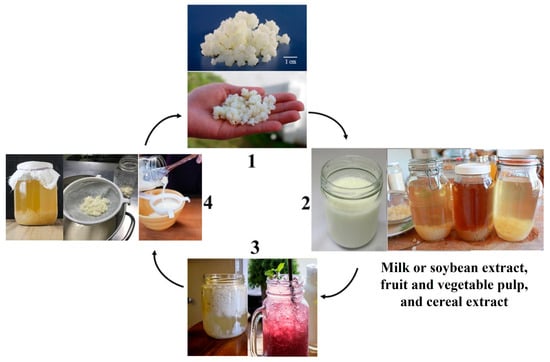 1 cm

1

4

2

3

Milk or soybean extract, fruit and vegetable pulp, and cereal extract