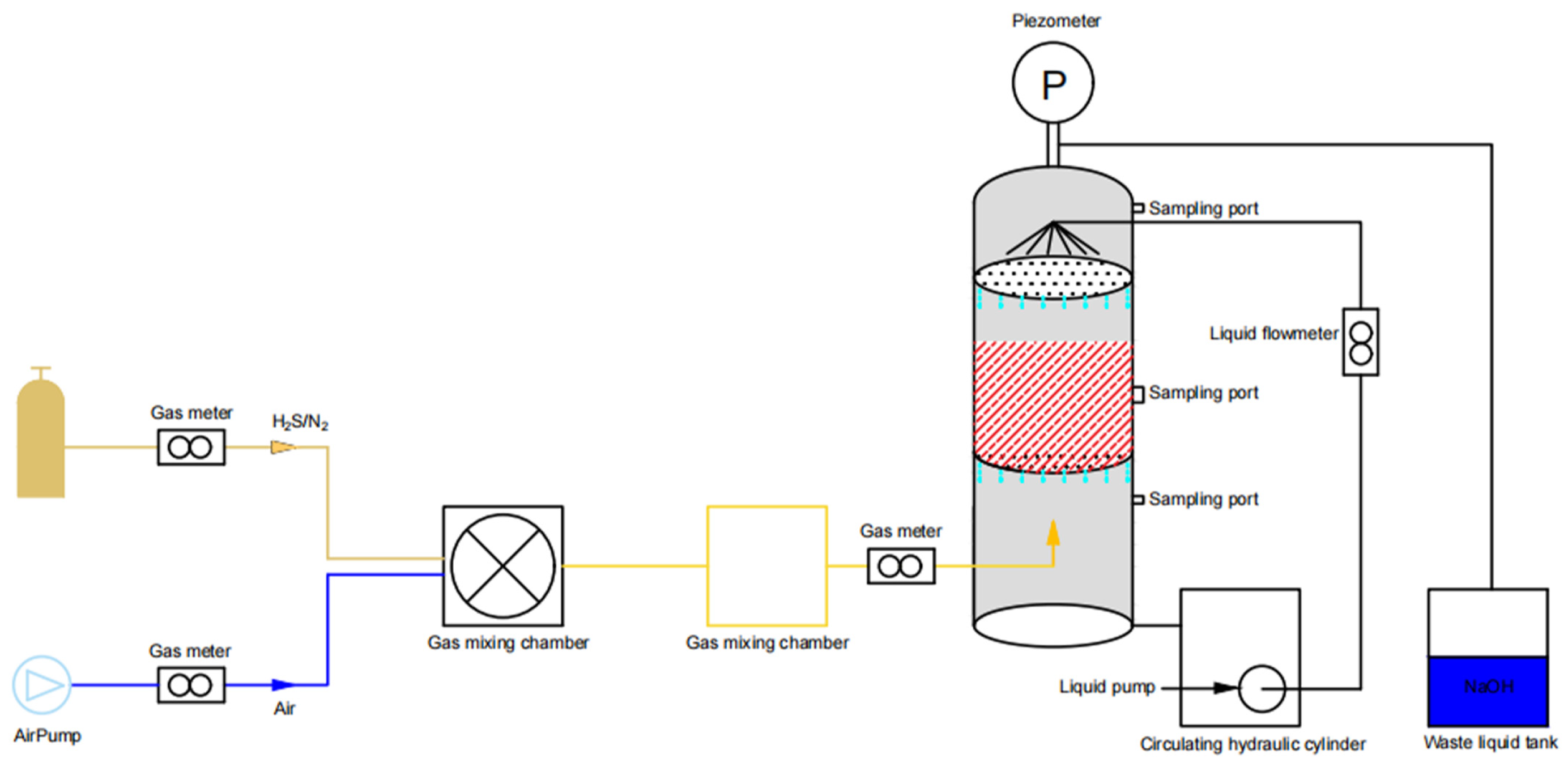 Piezometer

P

Sampling port

Liquid flowmeter

Sampling port

Sampling port

Gas meter

$H_2S/N_2$

Gas meter

Gas mixing chamber

Gas mixing chamber

Gas meter

Air

AirPump

Liquid pump

Circulating hydraulic cylinder

NaOH

Waste liquid tank