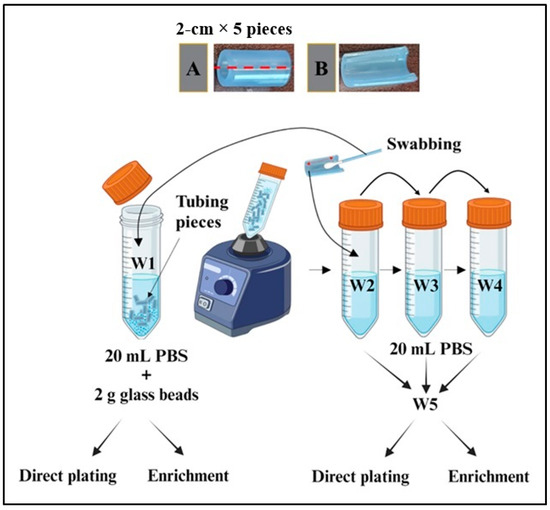 2-cm × 5 pieces

A

B

Swabbing

Tubing pieces

W1

W2

W3

W4

20 mL PBS + 2 g glass beads

20 mL PBS

W5

Direct plating

Enrichment

Direct plating

Enrichment