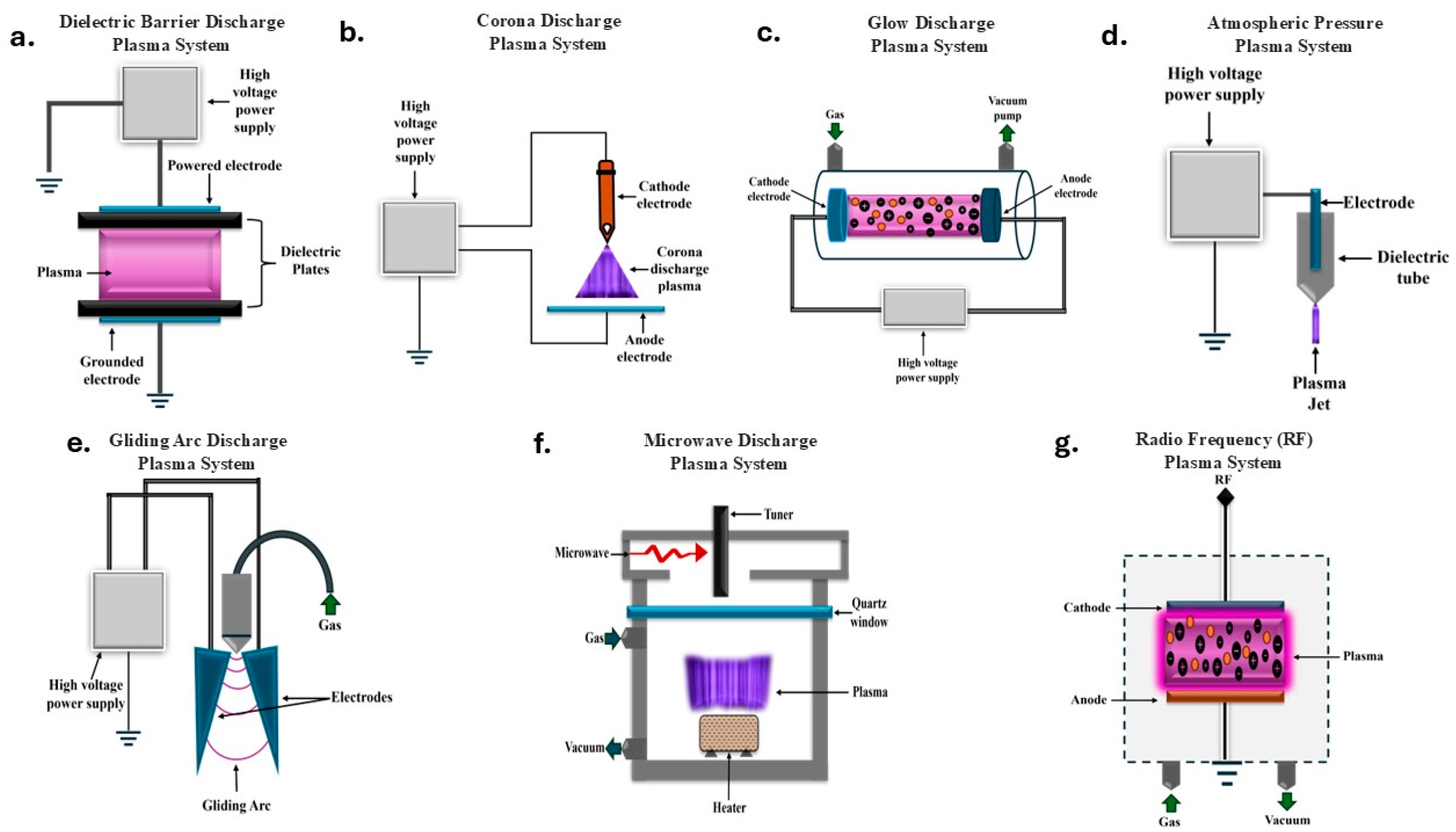 a. Dielectric Barrier Discharge Plasma System

High voltage power supply

Powered electrode

Plasma

Dielectric Plates

Grounded electrode

b. Corona Discharge Plasma System

High voltage power supply

Cathode electrode

Corona discharge plasma

Anode electrode

c. Glow Discharge Plasma System

Gas

Vacuum pump

Cathode electrode

Anode electrode

High voltage power supply

d. Atmospheric Pressure Plasma System

High voltage power supply

Electrode

Dielectric tube

Plasma Jet

e. Gliding Arc Discharge Plasma System

Gas

High voltage power supply

Electrodes

Gliding Arc

f. Microwave Discharge Plasma System

Tuner

Microwave

Quartz window

Gas

Plasma

Vacuum

Heater

g. Radio Frequency (RF) Plasma System

RF

Cathode

Plasma

Anode

Gas

Vacuum