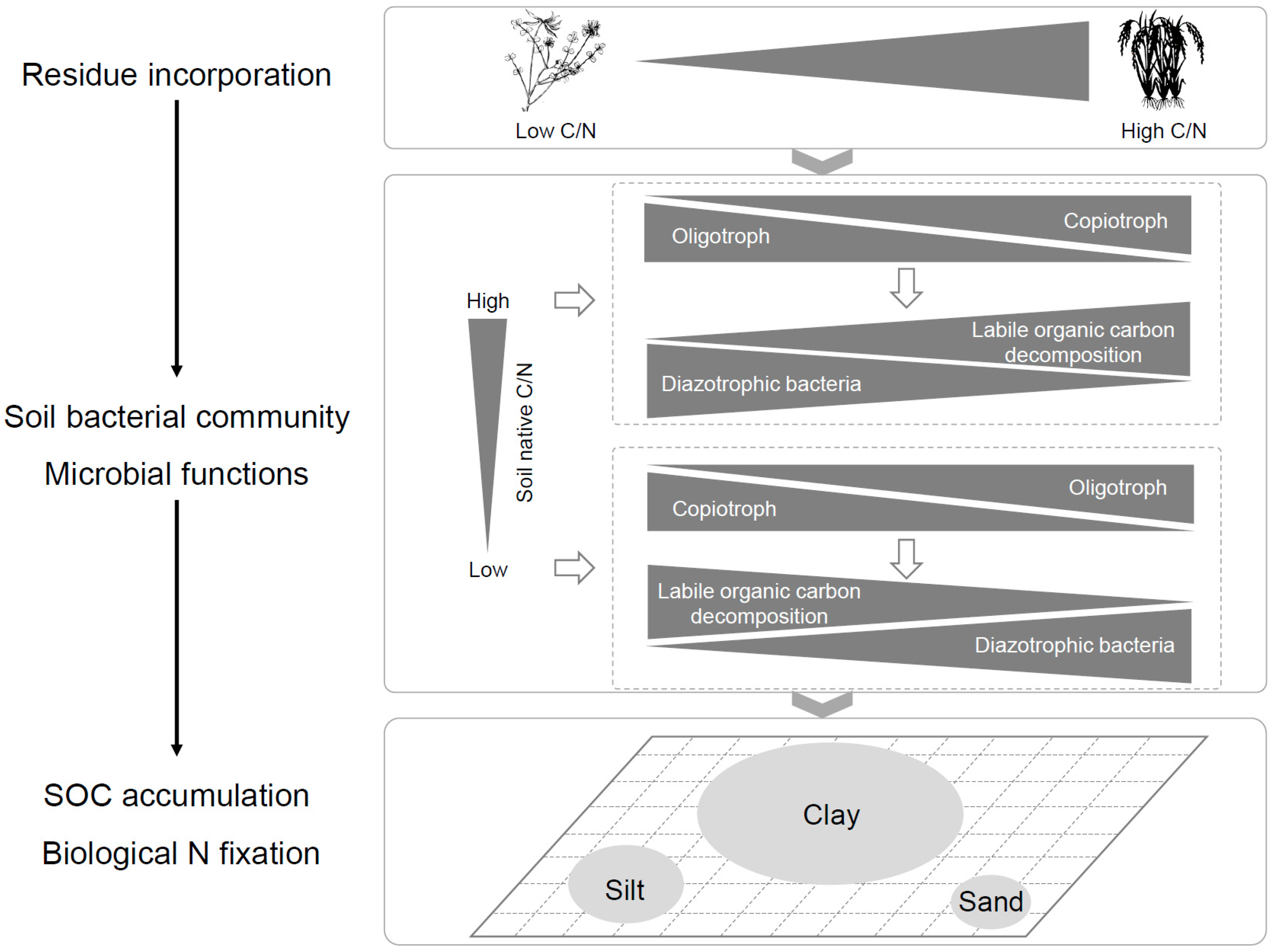 Residue incorporation

Soil bacterial community

Microbial functions

SOC accumulation

Biological N fixation

Low C/N

High C/N

High

Soil native C/N

Low

Oligotroph

Copiotroph

Labile organic carbon decomposition

Diazotrophic bacteria

Copiotroph

Oligotroph

Labile organic carbon decomposition

Diazotrophic bacteria

Clay

Silt

Sand