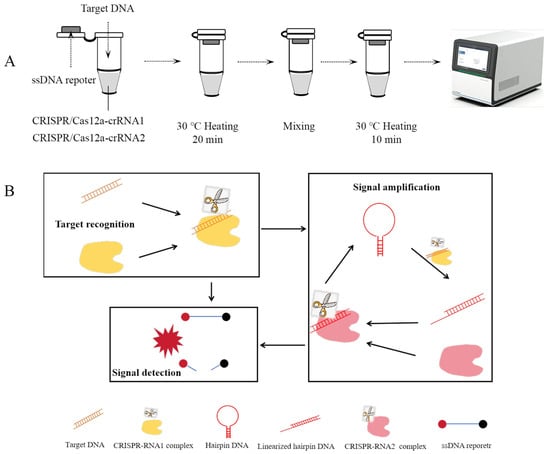 A

Target DNA

ssDNA repoter

CRISPR/Cas12a-crRNA1
CRISPR/Cas12a-crRNA2

30 °C Heating
20 min

Mixing

30 °C Heating
10 min

B

Target recognition

Signal amplification

Signal detection

Target DNA   CRISPR-RNA1 complex   Hairpin DNA   Linearized hairpin DNA   CRISPR-RNA2 complex   ssDNA reporetr