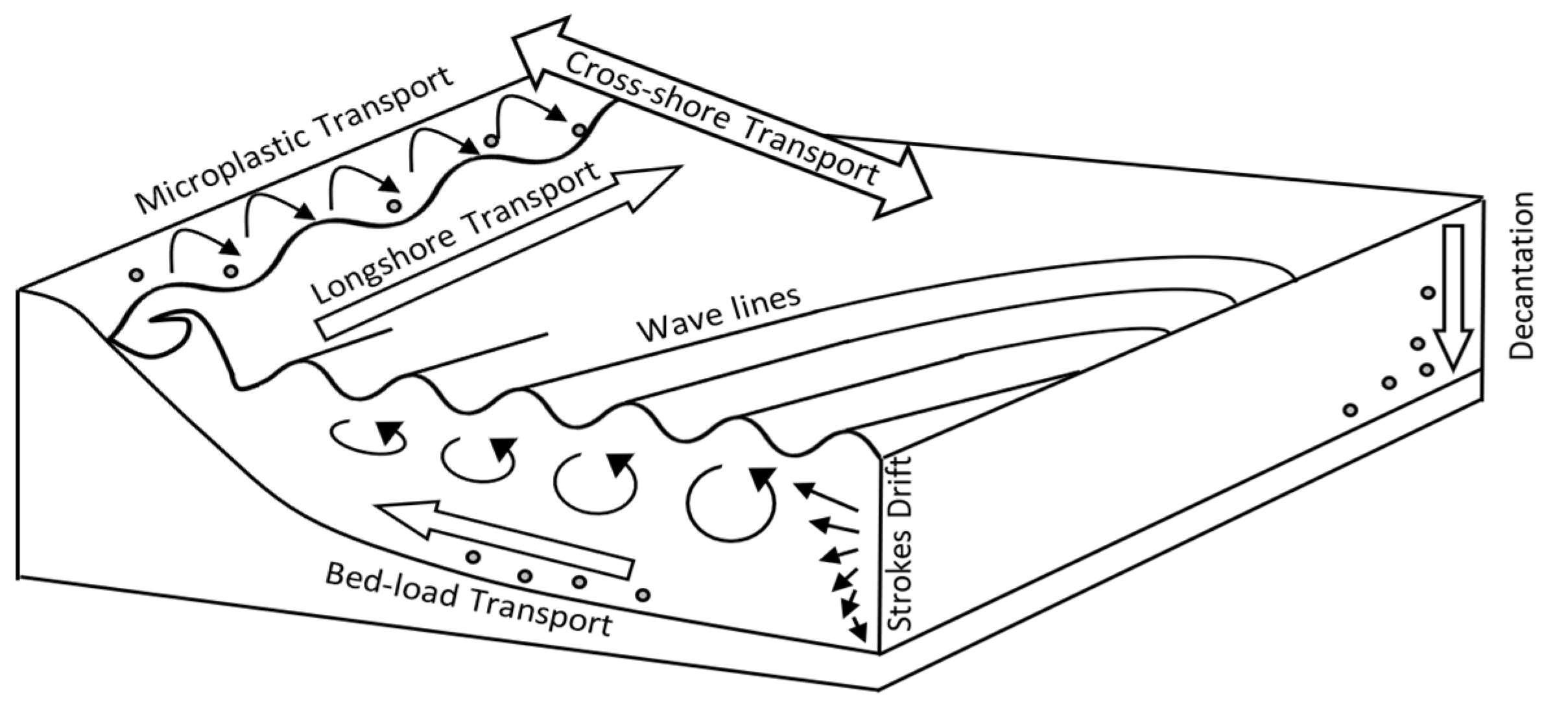 Microplastic Transport

Cross-shore Transport

Longshore Transport

Wave lines

Decantation

Strokes Drift

Bed-load Transport