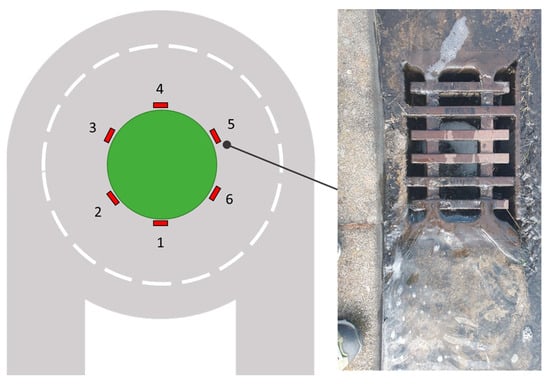 4
3
5
2
6
1