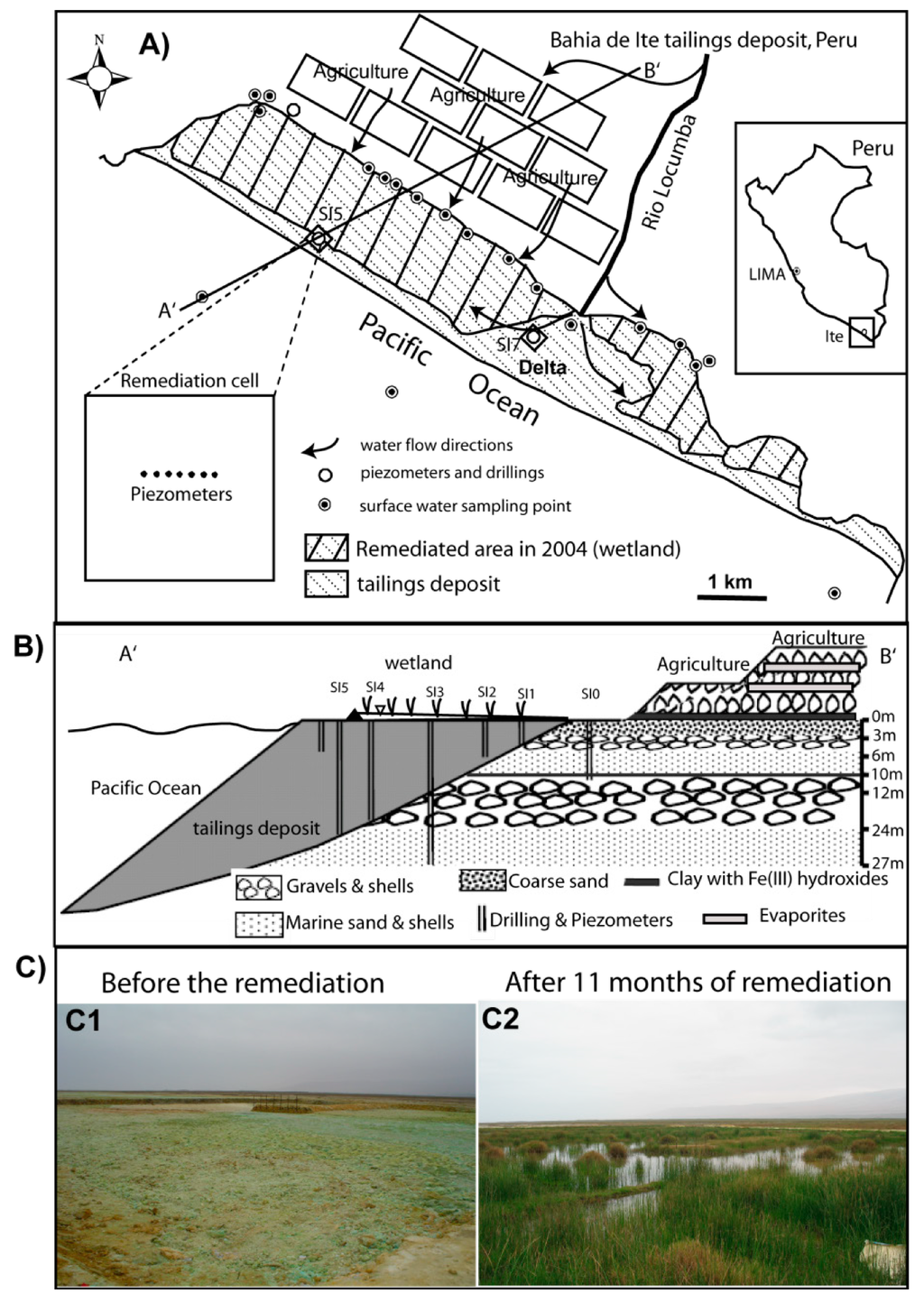 N

A)

Bahia de Ite tailings deposit, Peru

Agriculture

Agriculture

Agriculture

B'

Rio Locumba

Peru

LIMA

Ite

SI5

A'

SI7

Delta

Pacific Ocean

Remediation cell

Piezometers

water flow directions

piezometers and drillings

surface water sampling point

Remediated area in 2004 (wetland)

tailings deposit

1 km

B)

A'

wetland

Agriculture

Agriculture

B'

SI5 SI4 SI3 SI2 SI1 SI0

0m
3m
6m
10m
12m
24m
27m

Pacific Ocean

tailings deposit

Gravels & shells

Coarse sand

Clay with Fe(III) hydroxides

Marine sand & shells

Drilling & Piezometers

Evaporites

C)

Before the remediation

After 11 months of remediation

C1

C2