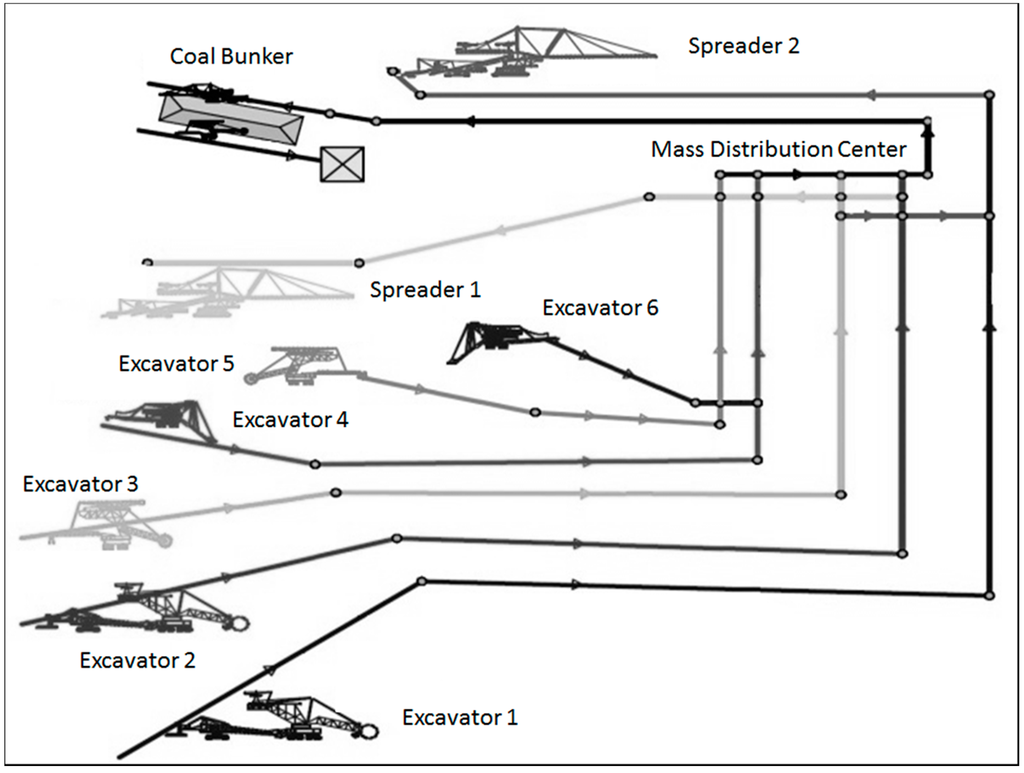 Coal Bunker

Spreader 2

Mass Distribution Center

Spreader 1

Excavator 6

Excavator 5

Excavator 4

Excavator 3

Excavator 2

Excavator 1