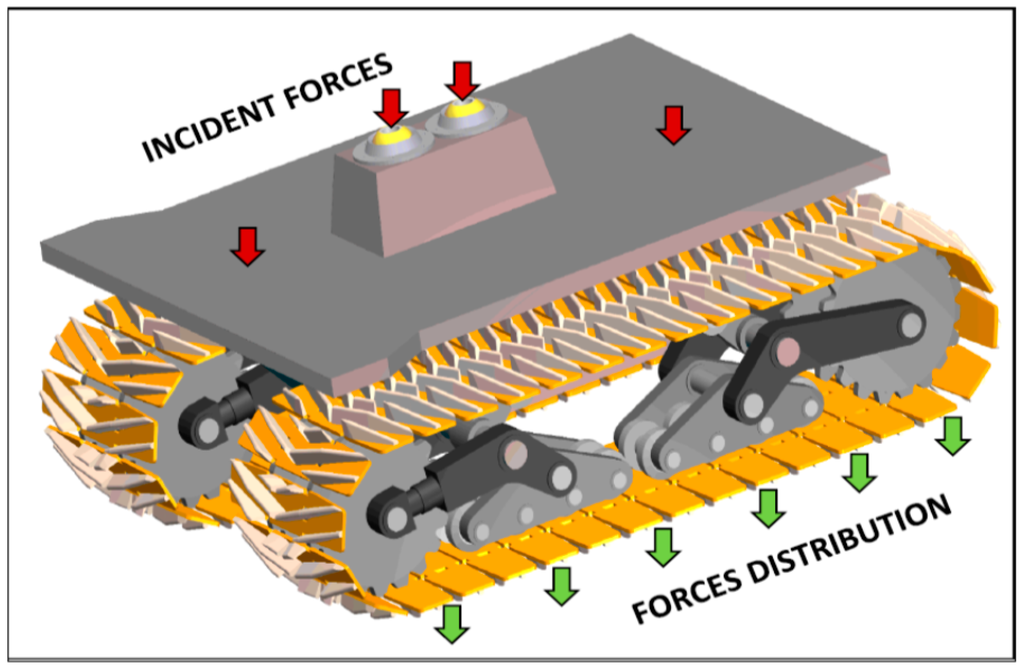 INCIDENT FORCES

FORCES DISTRIBUTION