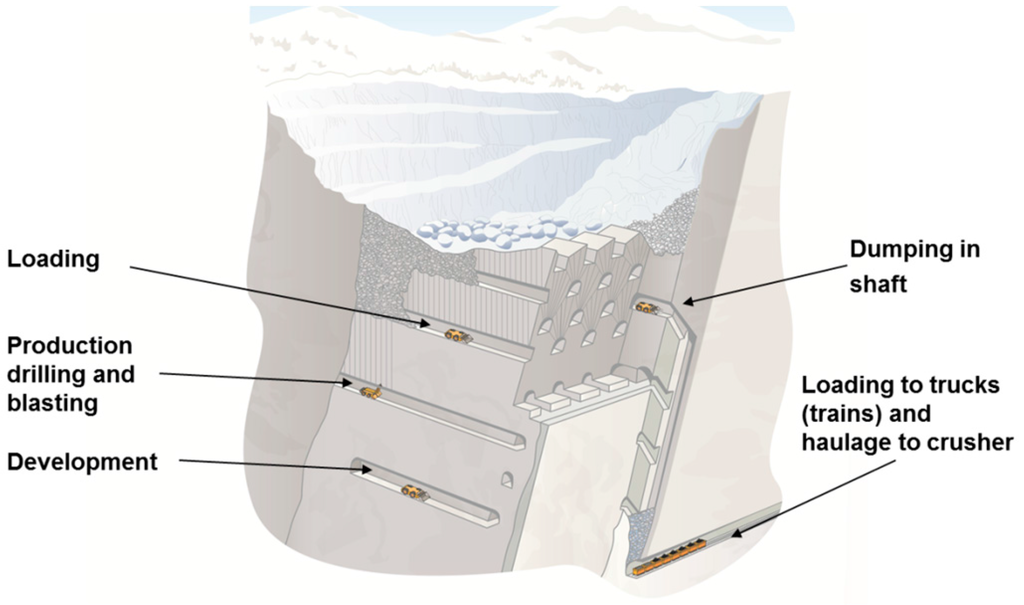 Loading

Production drilling and blasting

Development

Dumping in shaft

Loading to trucks (trains) and haulage to crusher