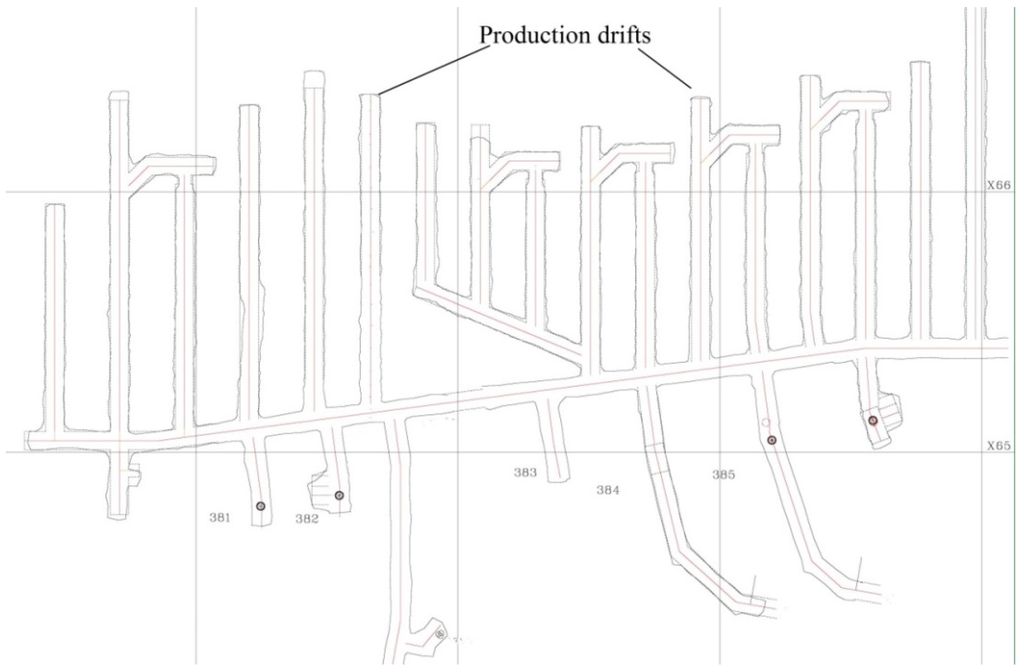 Production drifts

X66

X65

381

382

383

384

385