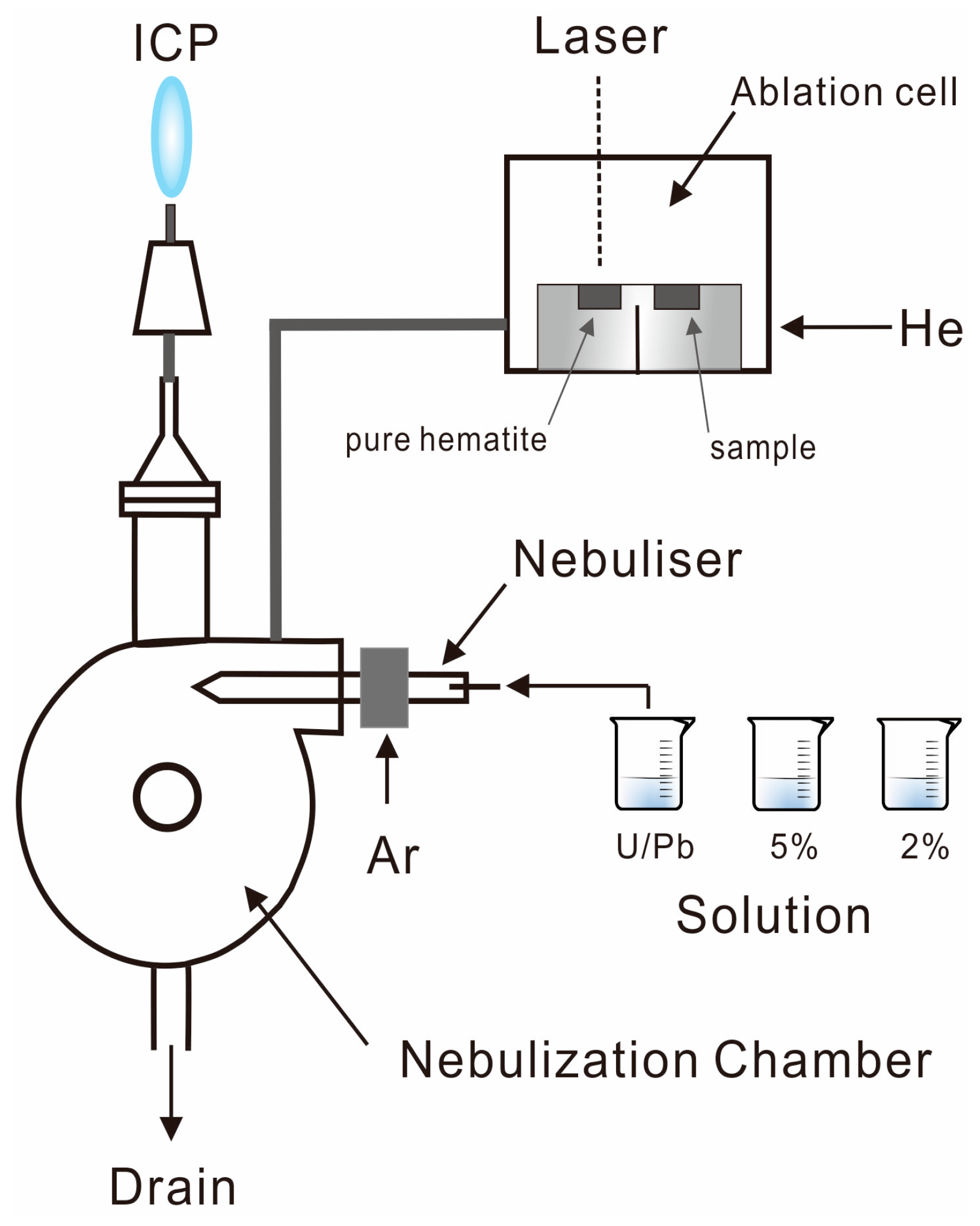 ICP

Laser

Ablation cell

He

pure hematite

sample

Nebuliser

Ar

U/Pb

5%

2%

Solution

Nebulization Chamber

Drain