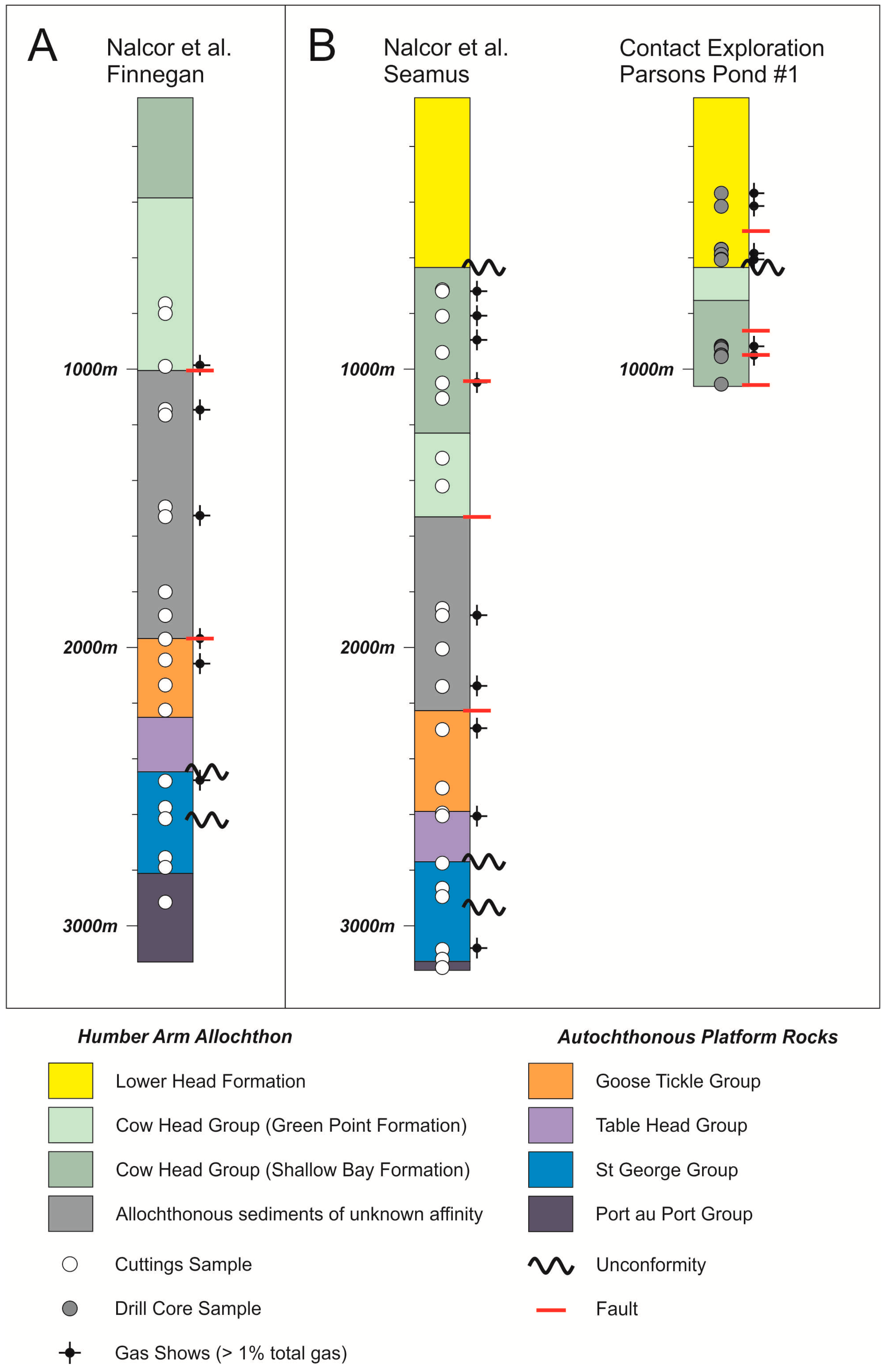 A

Nalcor et al.
Finnegan

1000m

2000m

3000m

B

Nalcor et al.
Seamus

1000m

2000m

3000m

Contact Exploration
Parsons Pond #1

1000m

Humber Arm Allochthon

Lower Head Formation

Cow Head Group (Green Point Formation)

Cow Head Group (Shallow Bay Formation)

Allochthonous sediments of unknown affinity

Cuttings Sample

Drill Core Sample

Gas Shows (> 1% total gas)

Autochthonous Platform Rocks

Goose Tickle Group

Table Head Group

St George Group

Port au Port Group

Unconformity

Fault