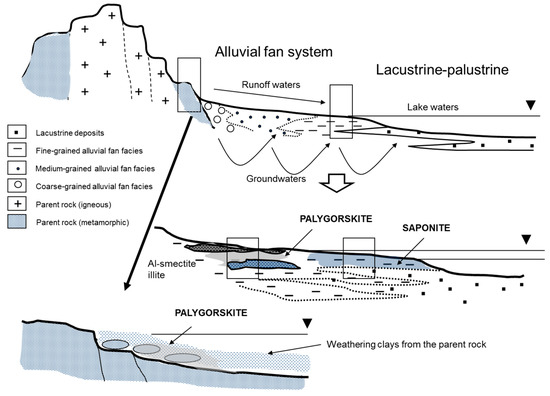 Alluvial fan system

Lacustrine-palustrine

Runoff waters

Lake waters

Lacustrine deposits

Fine-grained alluvial fan facies

Medium-grained alluvial fan facies

Coarse-grained alluvial fan facies

Parent rock (igneous)

Parent rock (metamorphic)

Groundwaters

PALYGORSKITE

SAPONITE

Al-smectite
illite

PALYGORSKITE

Weathering clays from the parent rock