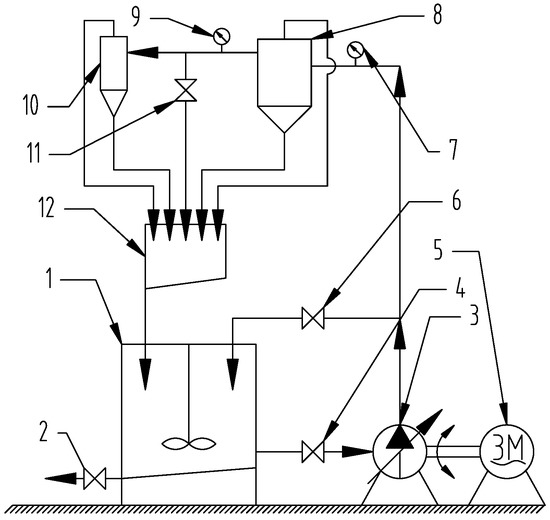 9
8
10
11
7
12
6
5
1
4
3
2
3M