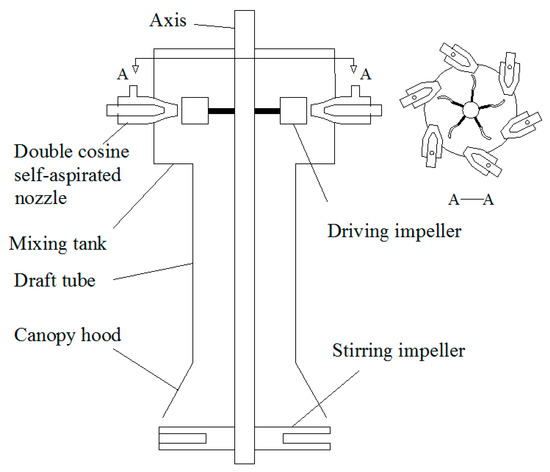 Axis

A

A

Double cosine self-aspirated nozzle

A—A

Driving impeller

Mixing tank

Draft tube

Canopy hood

Stirring impeller