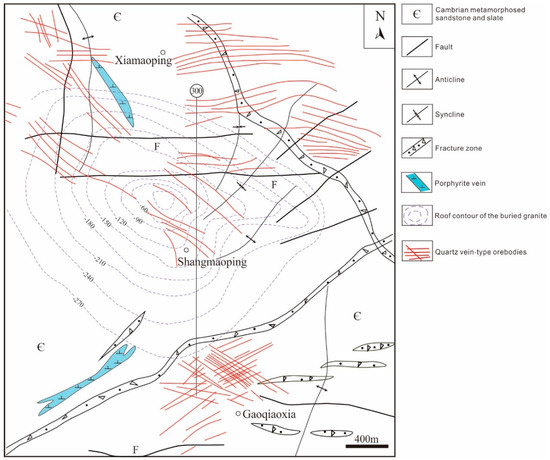 Є
N
Xiamaoping
300
F
F
-60
-90
-120
-150
-180
-210
-240
-270
Shangmaoping
Є
Є
Gaoqiaoxia
F
400m

Є Cambrian metamorphosed sandstone and slate
Fault
Anticline
Syncline
Fracture zone
Porphyrite vein
Roof contour of the buried granite
Quartz vein-type orebodies