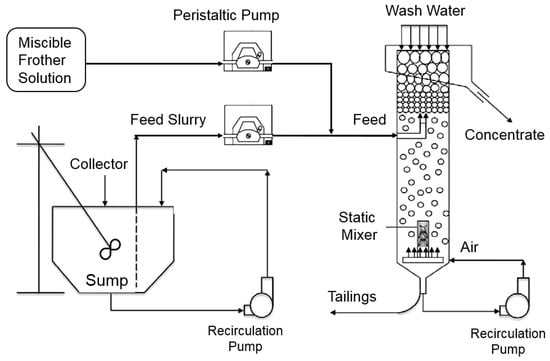 Peristaltic Pump

Wash Water

Miscible Frother Solution

Feed Slurry

Feed

Concentrate

Collector

Static Mixer

Air

Sump

Tailings

Recirculation Pump

Recirculation Pump