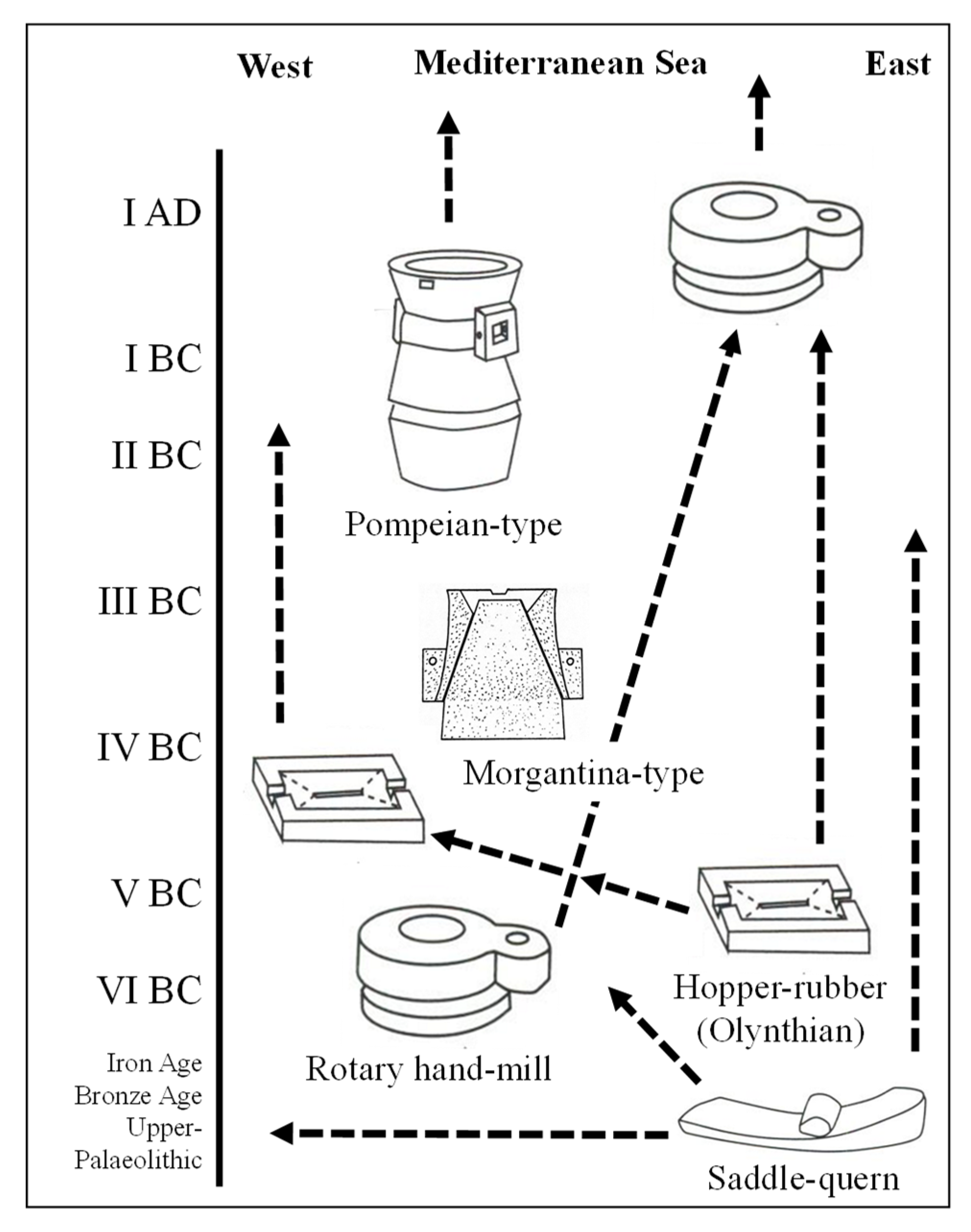 West Mediterranean Sea East

I AD

I BC

II BC

III BC

IV BC

V BC

VI BC

Iron Age
Bronze Age
Upper-Palaeolithic

Pompeian-type

Morgantina-type

Rotary hand-mill

Hopper-rubber (Olynthian)

Saddle-quern