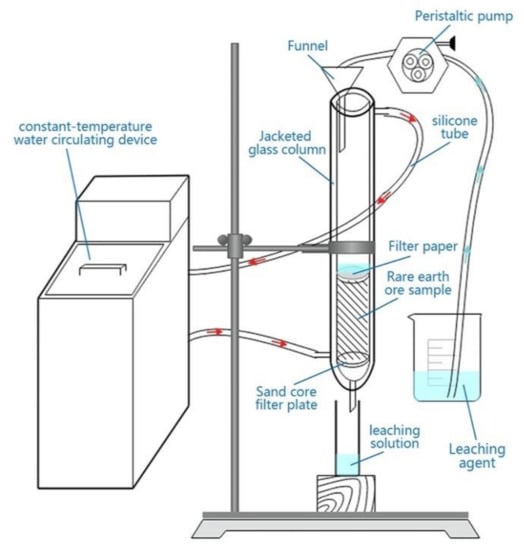 Peristaltic pump

Funnel

constant-temperature water circulating device

Jacketed glass column

silicone tube

Filter paper

Rare earth ore sample

Sand core filter plate

leaching solution

Leaching agent