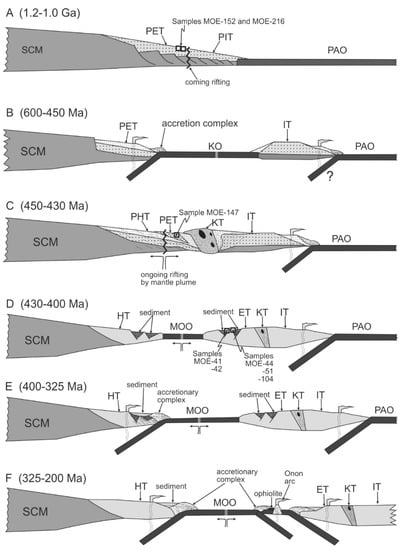 A (1.2-1.0 Ga)

SCM PET Samples MOE-152 and MOE-216 PIT PAO

coming rifting

B (600-450 Ma)

SCM PET accretion complex KO IT PAO

?

C (450-430 Ma)

SCM PHT PET Sample MOE-147 KT IT PAO

ongoing rifting by mantle plume

D (430-400 Ma)

SCM HT sediment MOO sediment ET KT IT PAO

Samples MOE-41 -42

Samples MOE-44 -51 -104

E (400-325 Ma)

SCM HT sediment accretionary complex MOO sediment ET KT IT PAO

F (325-200 Ma)

SCM HT sediment accretionary complex MOO ophiolite Onon arc ET KT IT