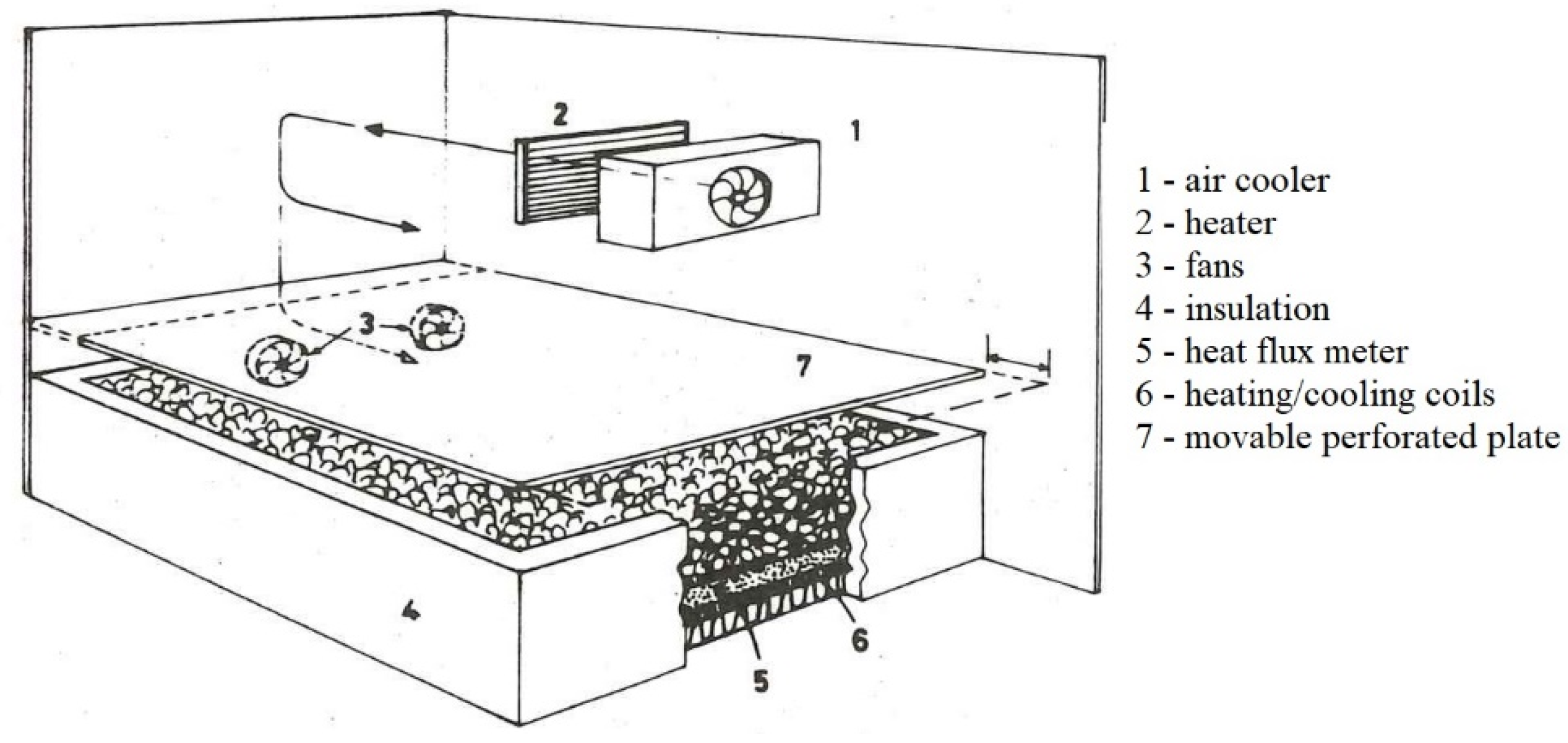 2
1
3
7
4
5
6

1 - air cooler
2 - heater
3 - fans
4 - insulation
5 - heat flux meter
6 - heating/cooling coils
7 - movable perforated plate