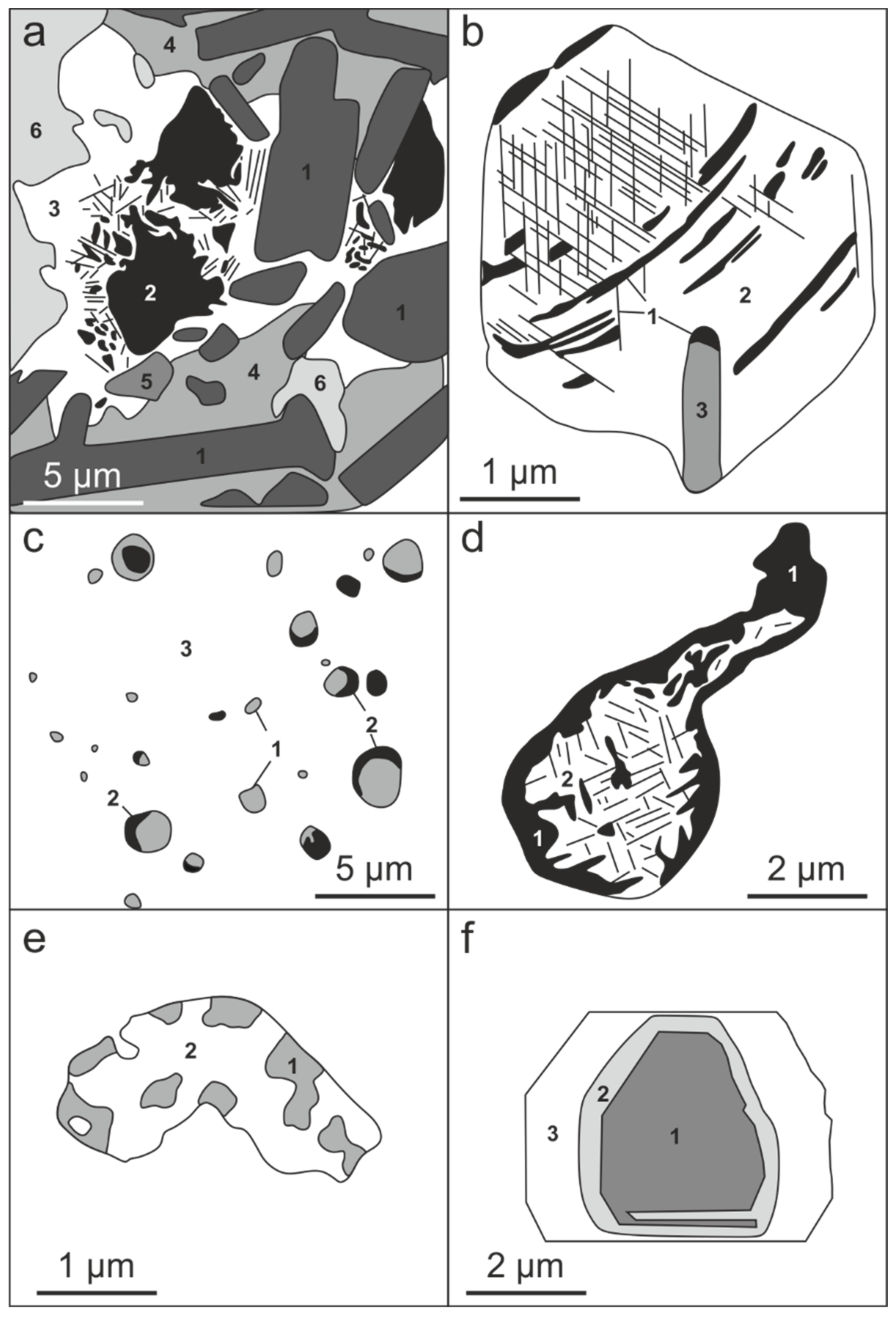 a
4
6
3
1
2
1
5
4
6
1
5 μm

b
2
1
3
1 μm

c
3
2
1
2
5 μm

d
1
2
1
2 μm

e
2
1
1 μm

f
2
3
1
2 μm