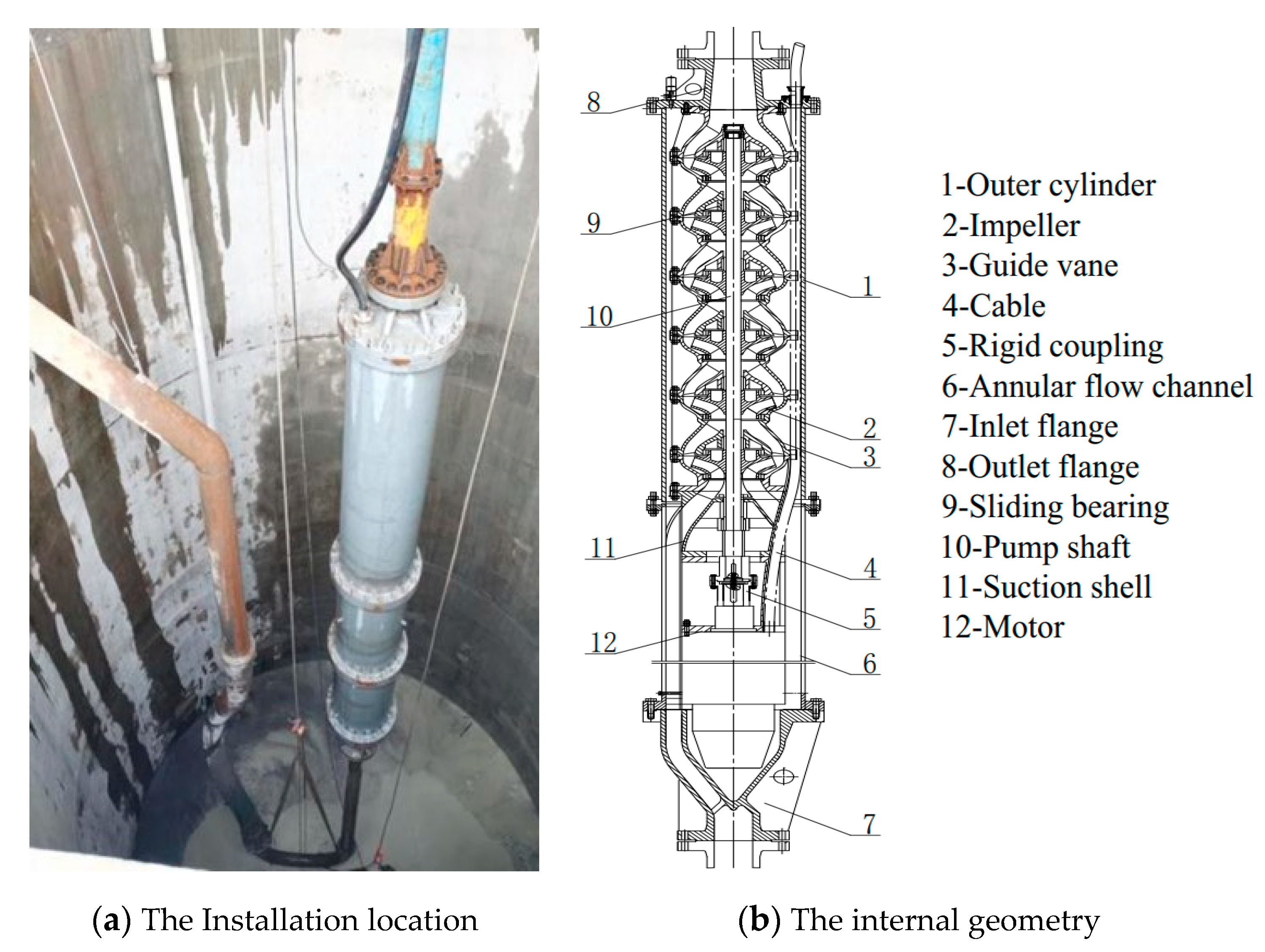 8
9
10
11
12
1
2
3
4
5
6
7

1-Outer cylinder
2-Impeller
3-Guide vane
4-Cable
5-Rigid coupling
6-Annular flow channel
7-Inlet flange
8-Outlet flange
9-Sliding bearing
10-Pump shaft
11-Suction shell
12-Motor

(a) The Installation location

(b) The internal geometry