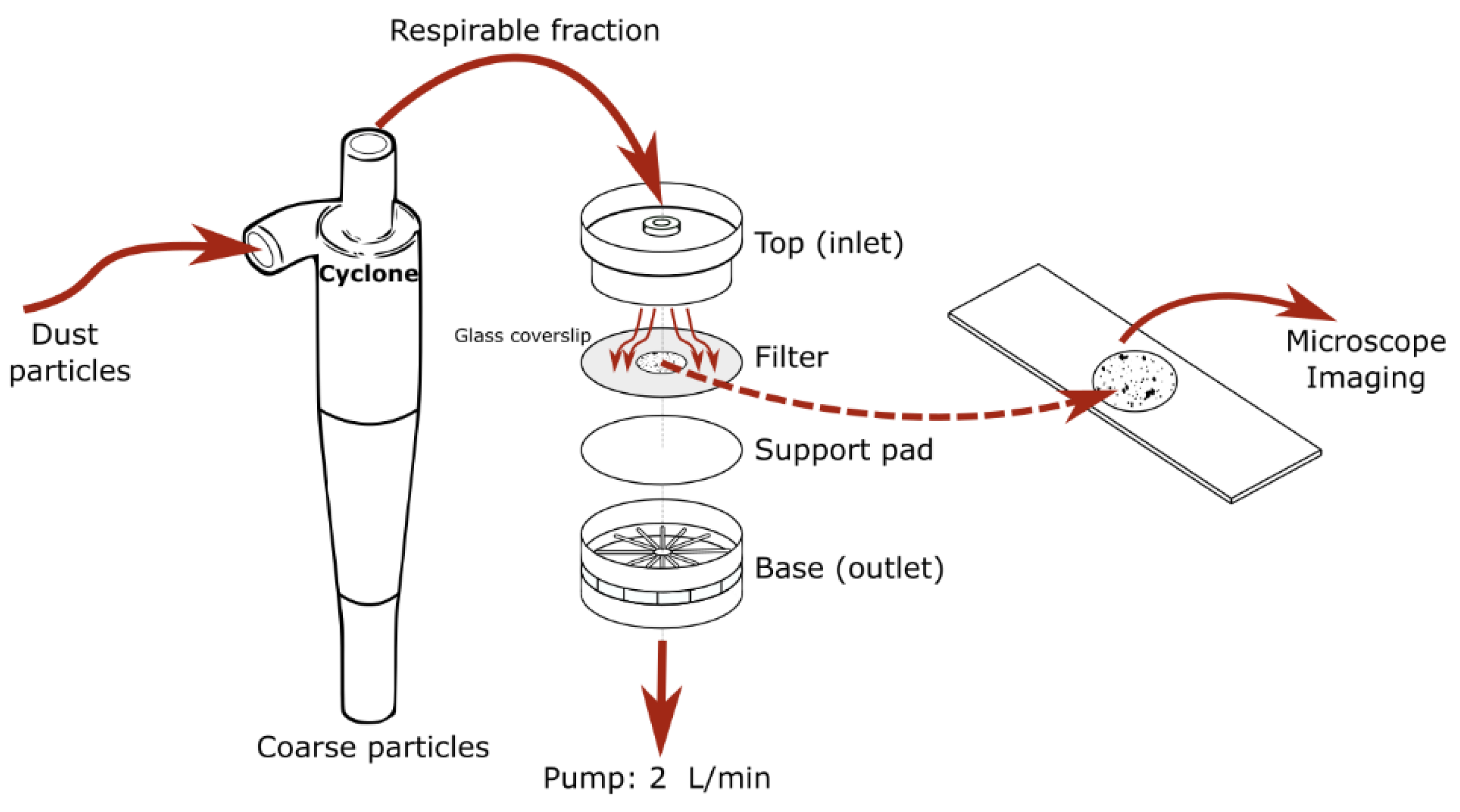 Respirable fraction

Dust particles

Cyclone

Coarse particles

Top (inlet)

Glass coverslip

Filter

Support pad

Base (outlet)

Pump: 2 L/min

Microscope Imaging