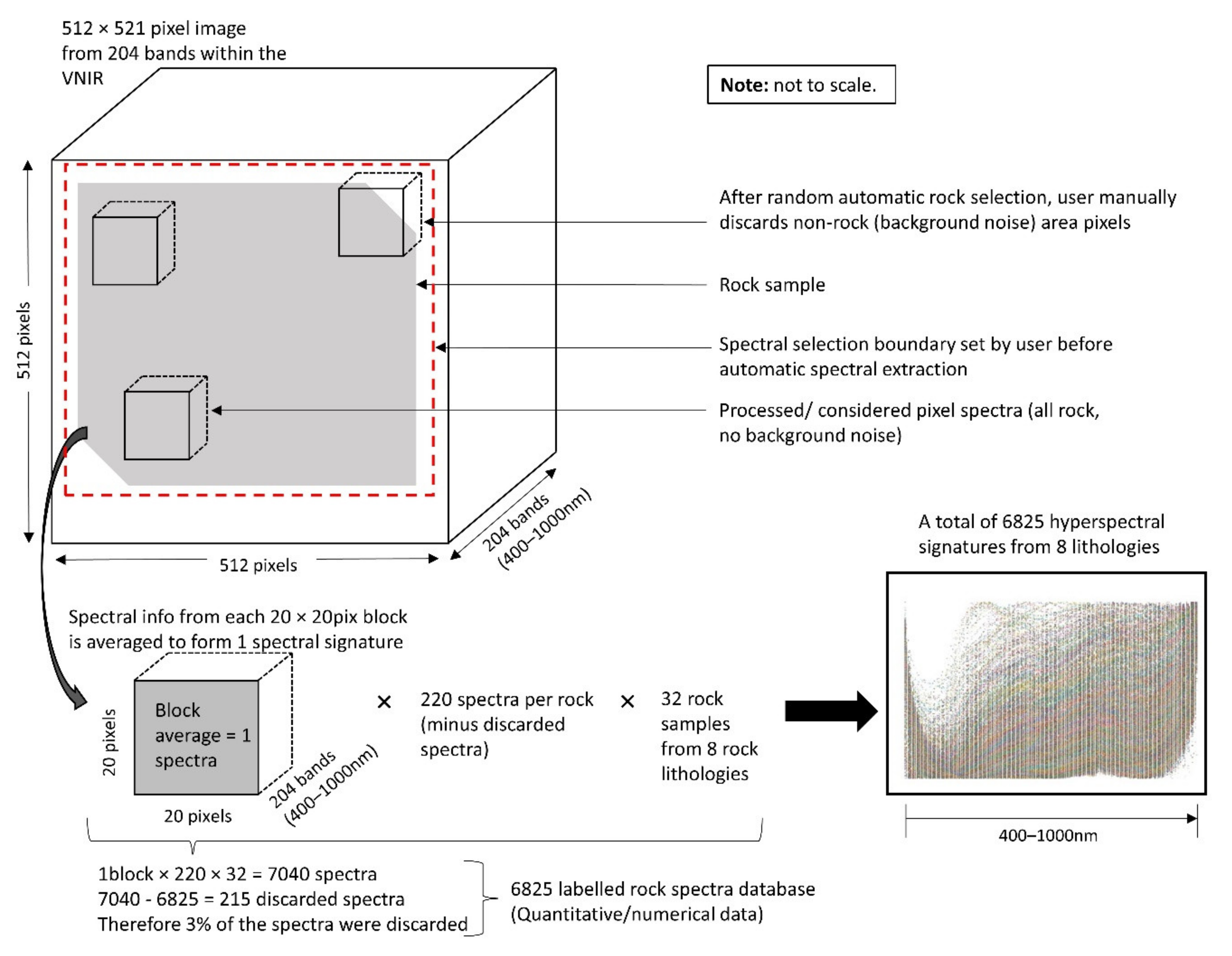 512 × 521 pixel image from 204 bands within the VNIR

Note: not to scale.

512 pixels

After random automatic rock selection, user manually discards non-rock (background noise) area pixels

Rock sample

Spectral selection boundary set by user before automatic spectral extraction

Processed/ considered pixel spectra (all rock, no background noise)

512 pixels

204 bands (400–1000nm)

A total of 6825 hyperspectral signatures from 8 lithologies

Spectral info from each 20 × 20pix block is averaged to form 1 spectral signature

20 pixels

Block average = 1 spectra

20 pixels

204 bands (400–1000nm)

× 220 spectra per rock (minus discarded spectra)

× 32 rock samples from 8 rock lithologies

400–1000nm

1block × 220 × 32 = 7040 spectra
7040 - 6825 = 215 discarded spectra
Therefore 3% of the spectra were discarded

6825 labelled rock spectra database (Quantitative/numerical data)