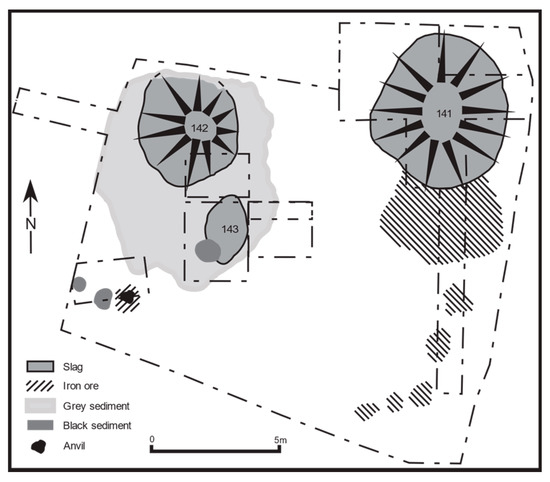 142
141
143
N
Slag
Iron ore
Grey sediment
Black sediment
Anvil
0
5m