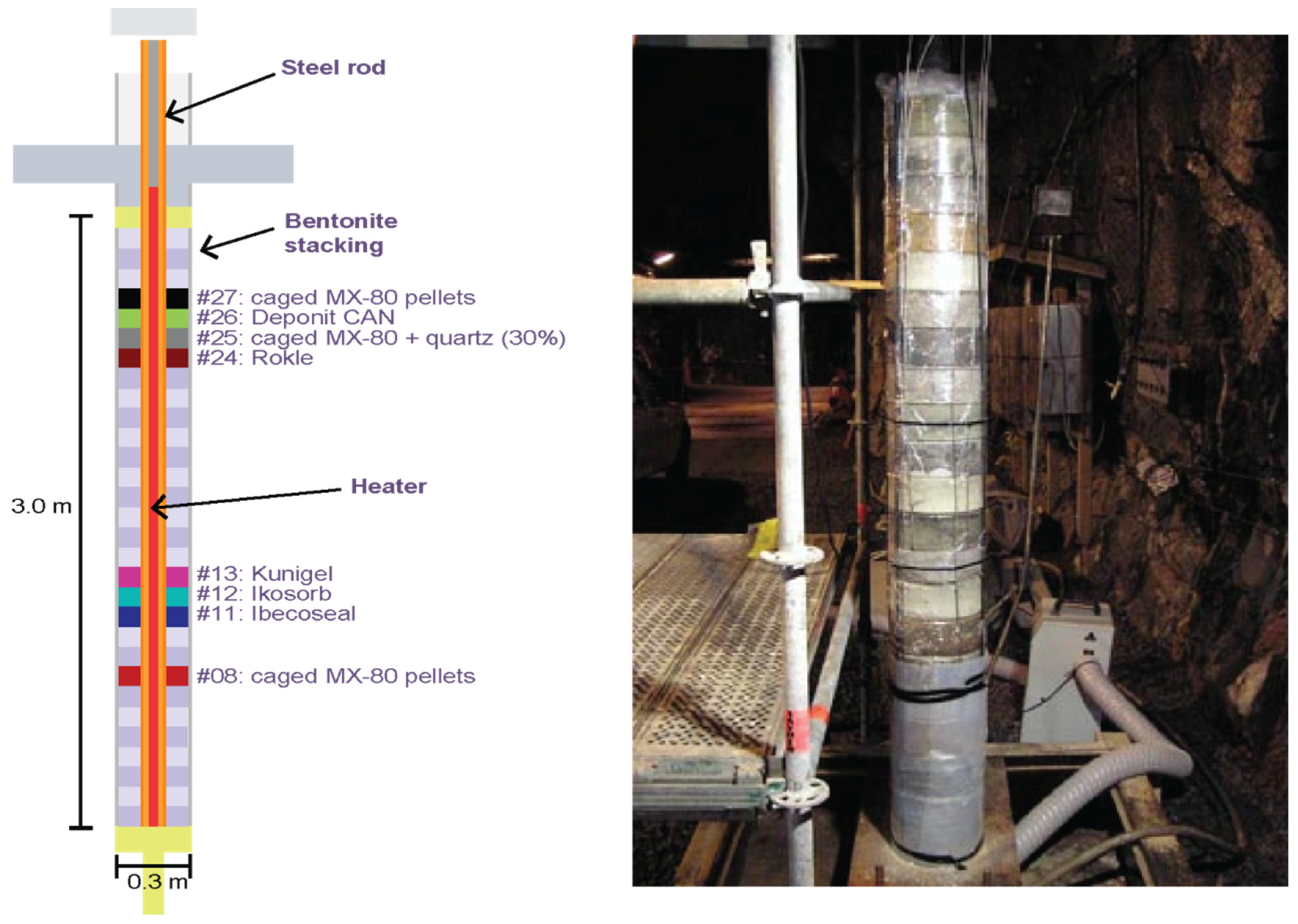 Steel rod

Bentonite stacking

#27: caged MX-80 pellets
#26: Deponit CAN
#25: caged MX-80 + quartz (30%)
#24: Rokle

Heater

3.0 m

#13: Kunigel
#12: Ikosorb
#11: Ibecoseal

#08: caged MX-80 pellets

0.3 m