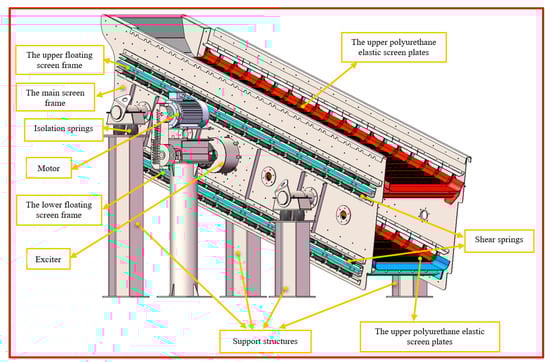 The upper floating screen frame

The main screen frame

Isolation springs

Motor

The lower floating screen frame

Exciter

The upper polyurethane elastic screen plates

Shear springs

Support structures

The upper polyurethane elastic screen plates