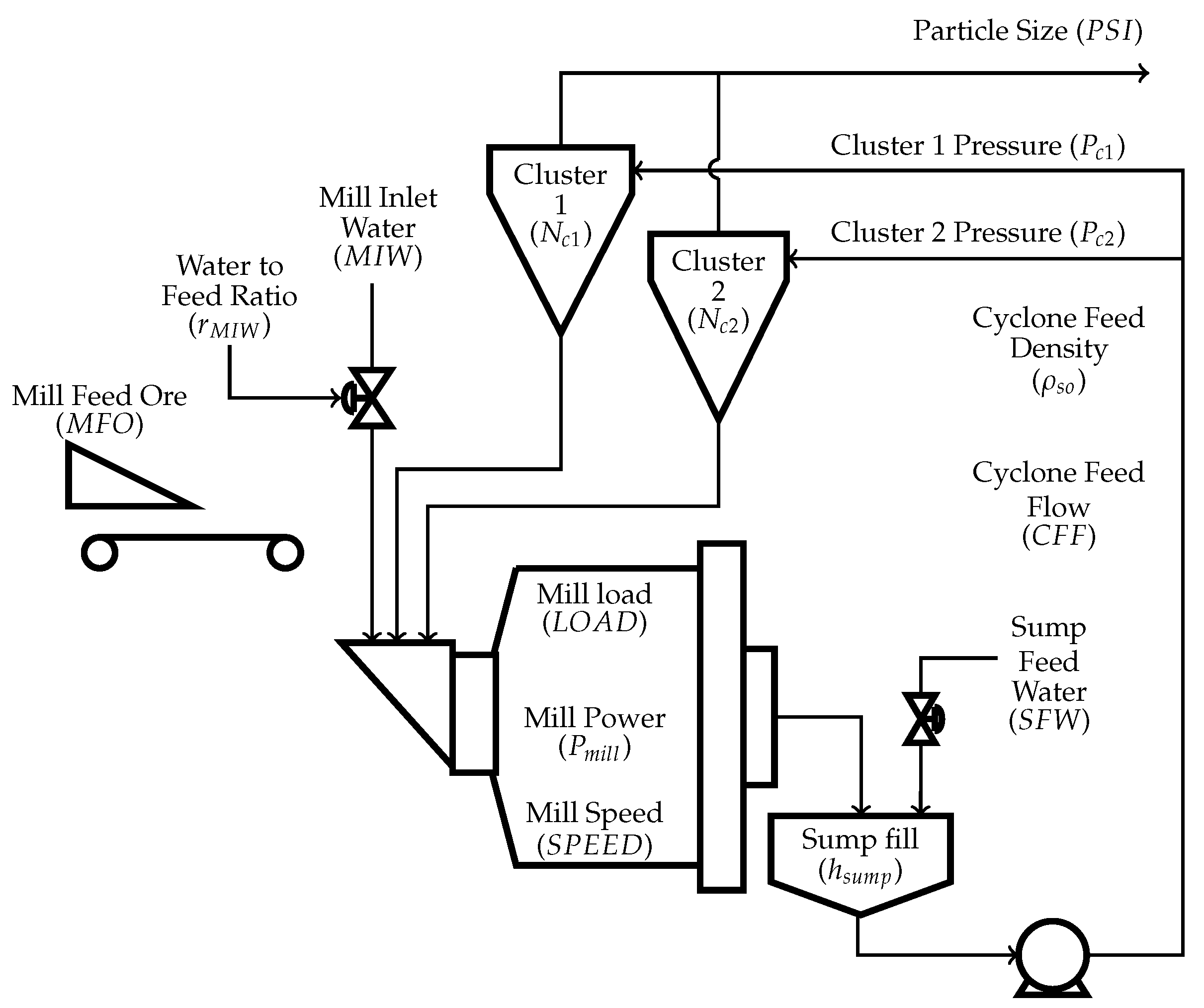 Particle Size ($PSI$)

Cluster 1 Pressure ($P_{c1}$)

Cluster 2 Pressure ($P_{c2}$)

Cluster 1 ($N_{c1}$)

Cluster 2 ($N_{c2}$)

Mill Inlet Water ($MIW$)

Water to Feed Ratio ($r_{MIW}$)

Mill Feed Ore ($MFO$)

Cyclone Feed Density ($\rho_{so}$)

Cyclone Feed Flow ($CFF$)

Mill load ($LOAD$)

Mill Power ($P_{mill}$)

Mill Speed ($SPEED$)

Sump Feed Water ($SFW$)

Sump fill ($h_{sump}$)