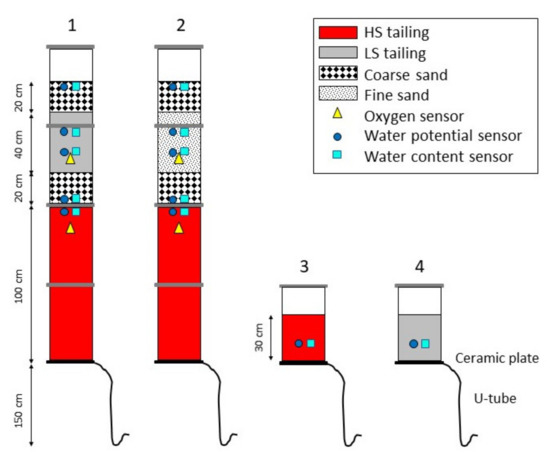 1

2

HS tailing
LS tailing
Coarse sand
Fine sand
Oxygen sensor
Water potential sensor
Water content sensor

20 cm
40 cm
20 cm
100 cm
150 cm

3

4

30 cm

Ceramic plate

U-tube