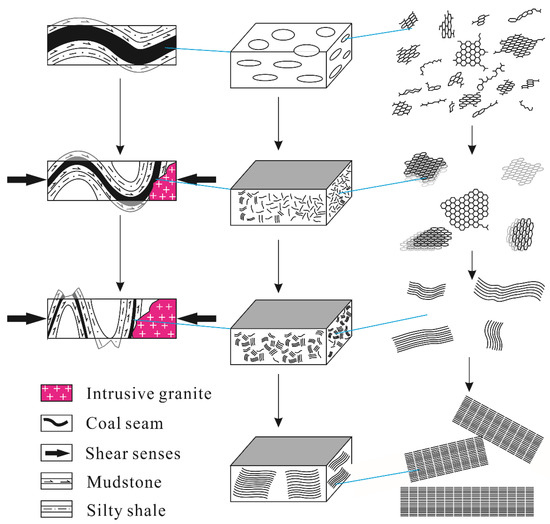 Intrusive granite
Coal seam
Shear senses
Mudstone
Silty shale