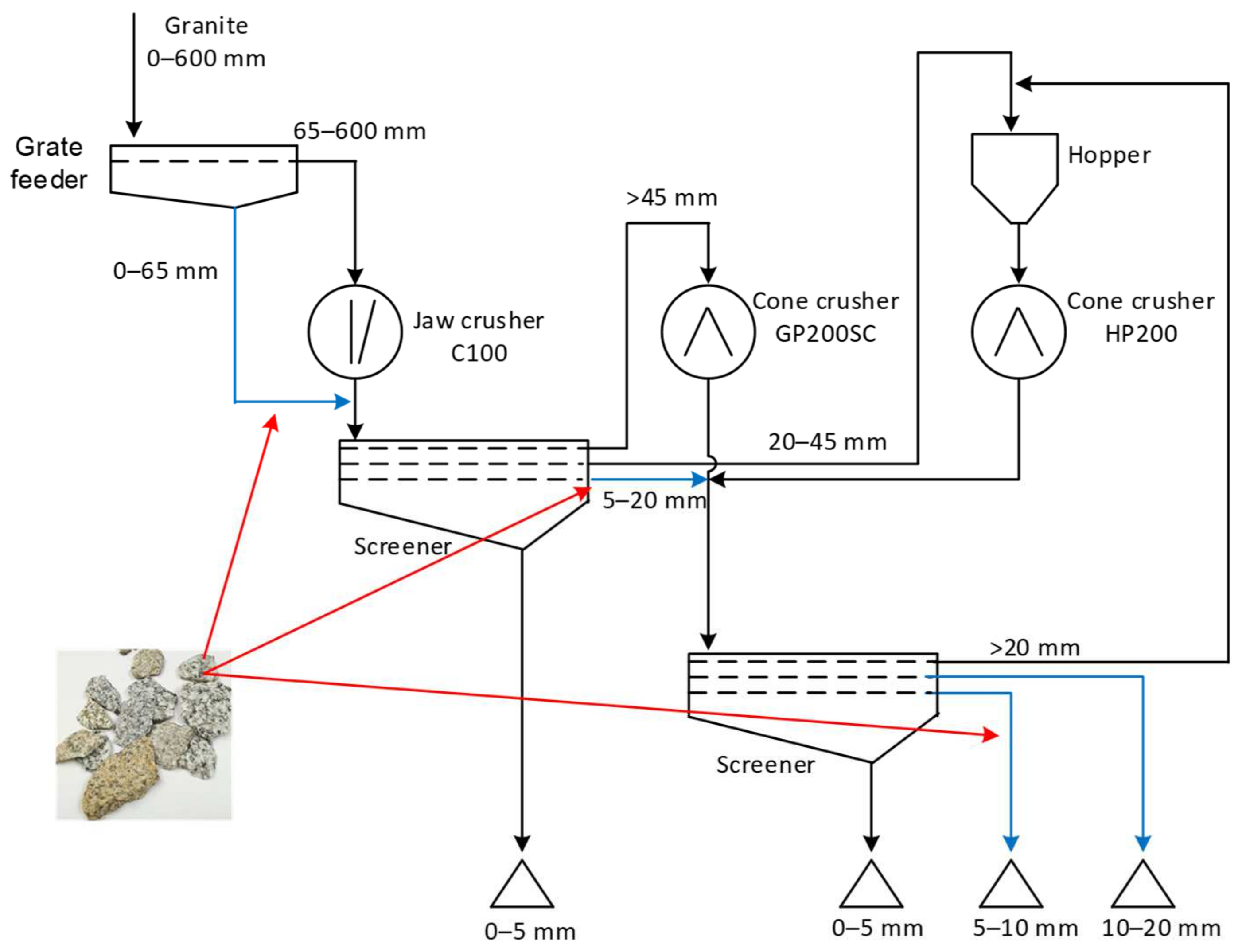 Granite
0–600 mm

Grate feeder

65–600 mm

0–65 mm

Jaw crusher
C100

>45 mm

Cone crusher
GP200SC

Hopper

Cone crusher
HP200

20–45 mm

5–20 mm

Screener

>20 mm

Screener

0–5 mm

0–5 mm

5–10 mm

10–20 mm