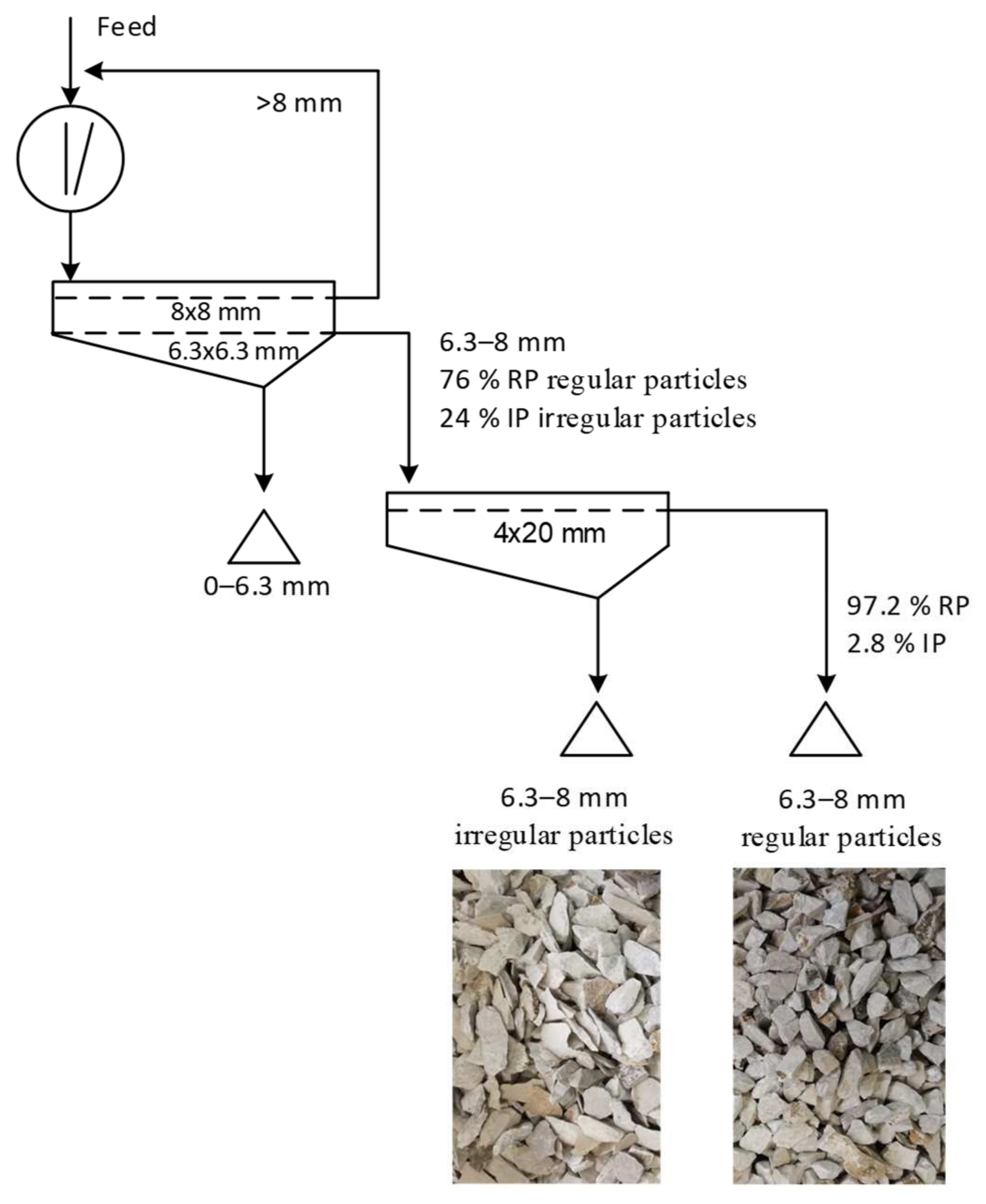 Feed

>8 mm

8x8 mm

6.3x6.3 mm

6.3–8 mm
76 % RP regular particles
24 % IP irregular particles

0–6.3 mm

4x20 mm

97.2 % RP
2.8 % IP

6.3–8 mm
irregular particles

6.3–8 mm
regular particles