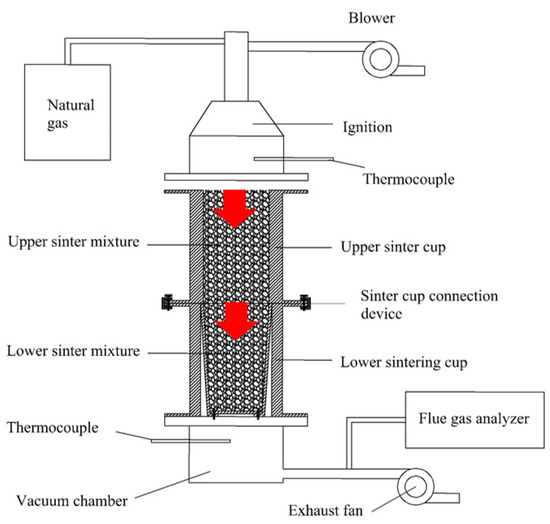 Blower

Natural gas

Ignition

Thermocouple

Upper sinter mixture

Upper sinter cup

Sinter cup connection device

Lower sinter mixture

Lower sintering cup

Flue gas analyzer

Thermocouple

Vacuum chamber

Exhaust fan